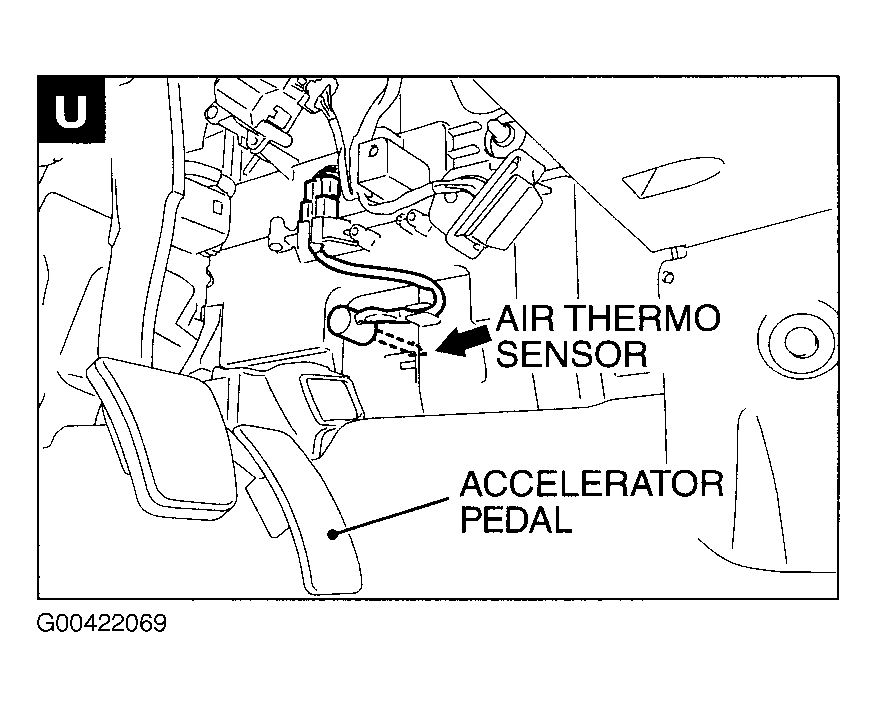 U

AIR THERMO SENSOR

ACCELERATOR PEDAL

G00422069