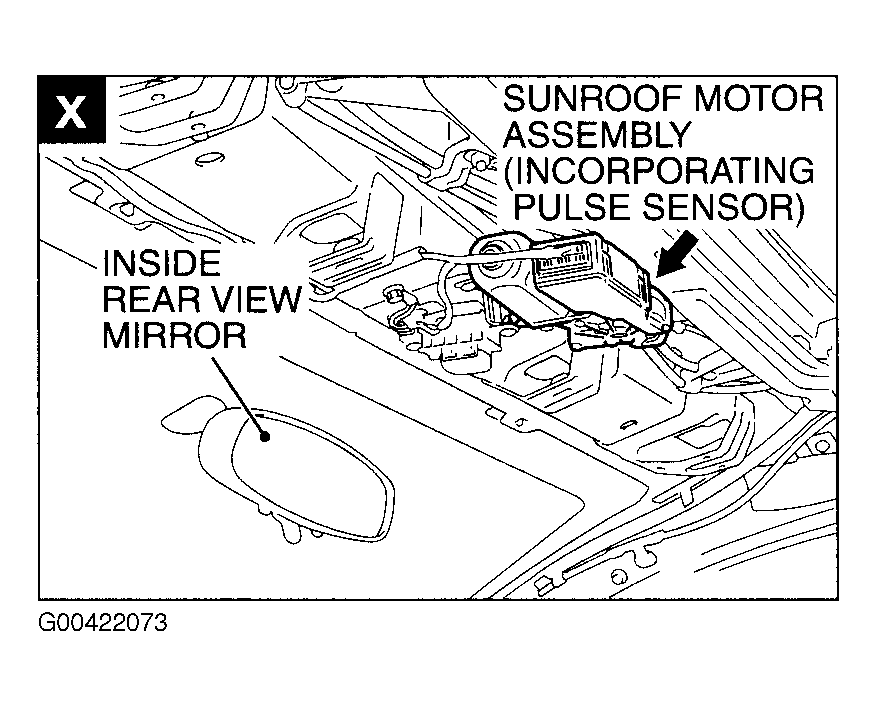 X

SUNROOF MOTOR ASSEMBLY (INCORPORATING PULSE SENSOR)

INSIDE REAR VIEW MIRROR

G00422073