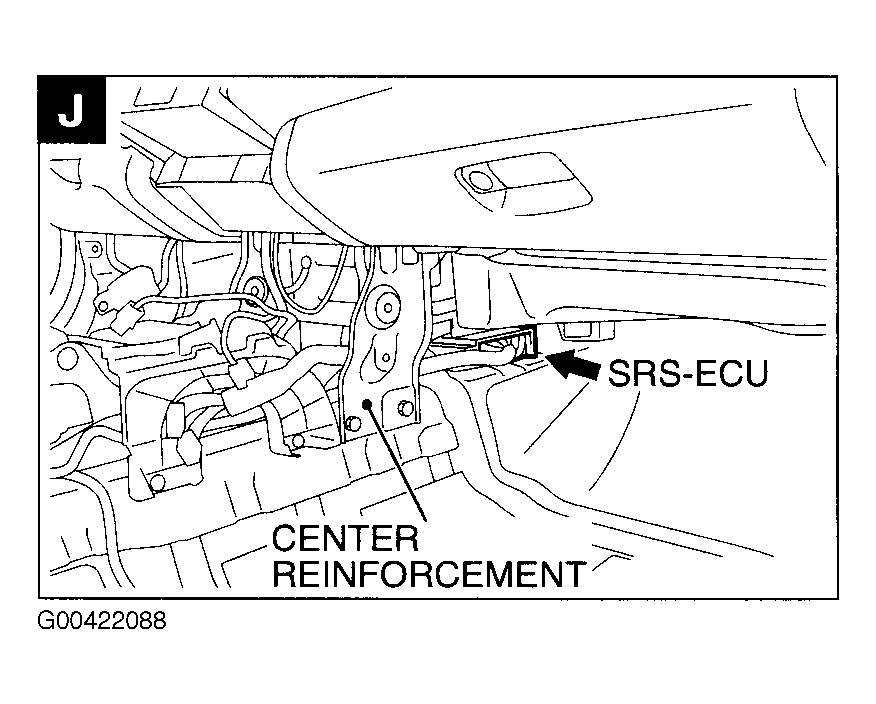 J

SRS-ECU

CENTER
REINFORCEMENT

G00422088