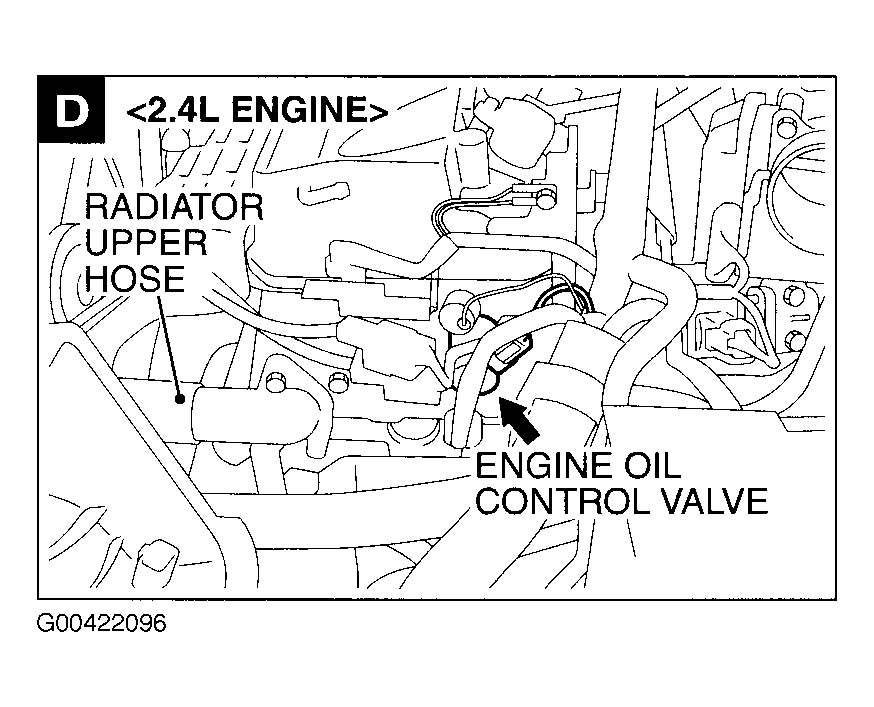 D <2.4L ENGINE>

RADIATOR UPPER HOSE

ENGINE OIL CONTROL VALVE

G00422096