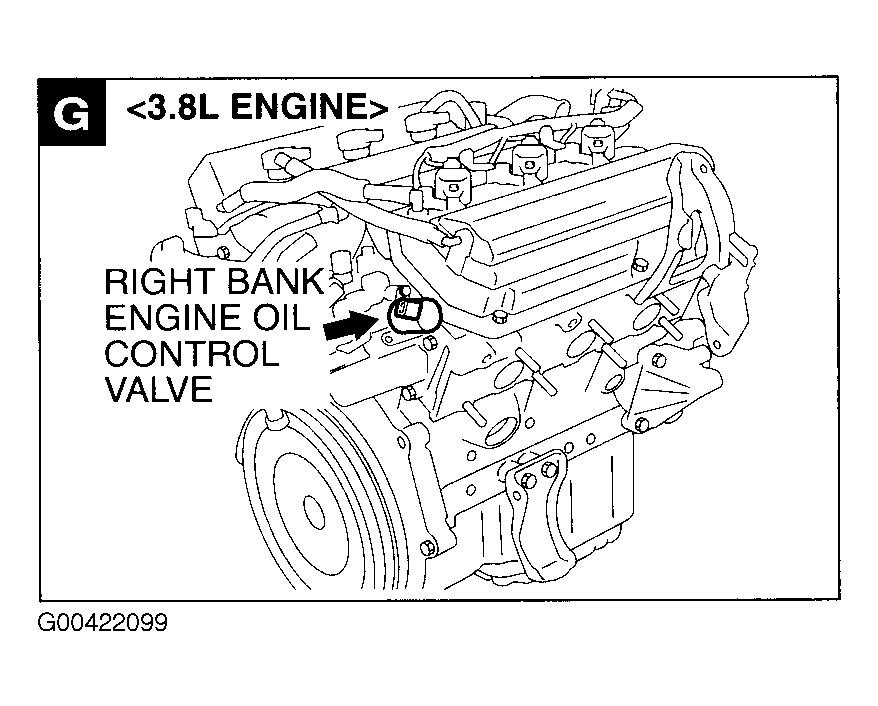 G <3.8L ENGINE>

RIGHT BANK ENGINE OIL CONTROL VALVE

G00422099