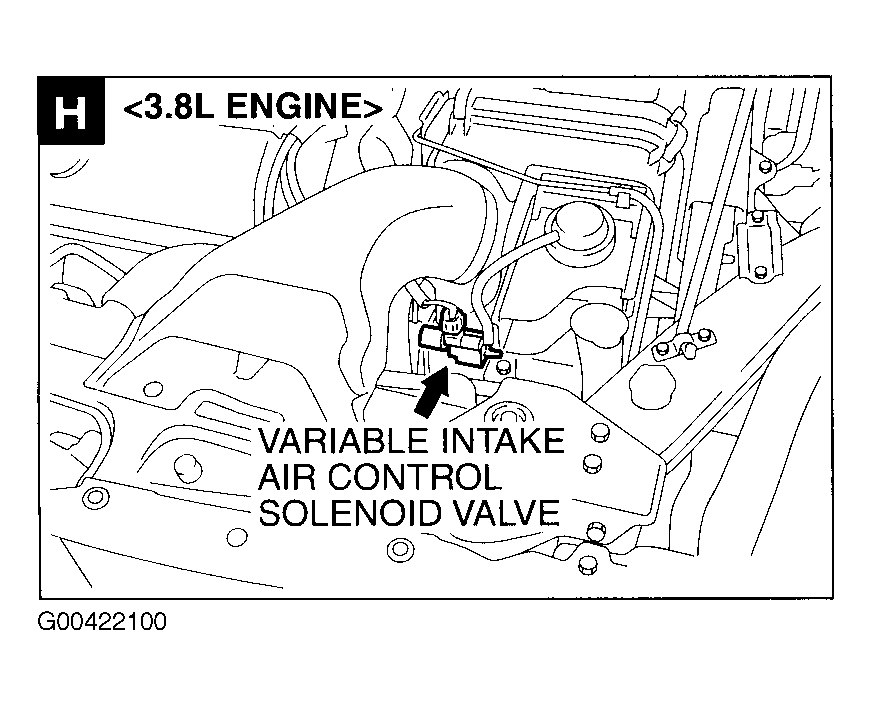 H <3.8L ENGINE>

VARIABLE INTAKE AIR CONTROL SOLENOID VALVE

G00422100