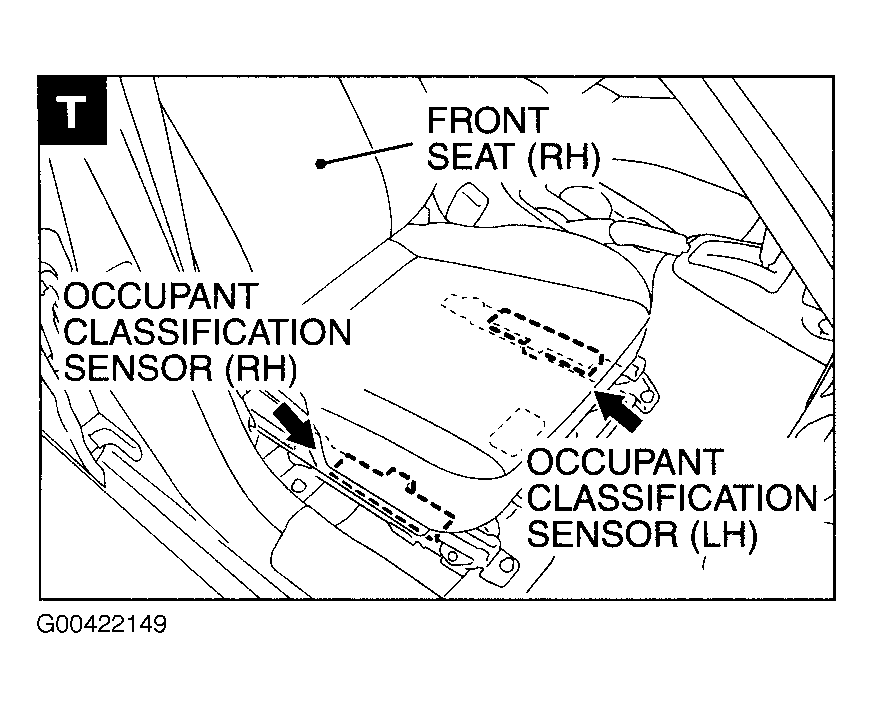 T

FRONT SEAT (RH)

OCCUPANT CLASSIFICATION SENSOR (RH)

OCCUPANT CLASSIFICATION SENSOR (LH)

G00422149