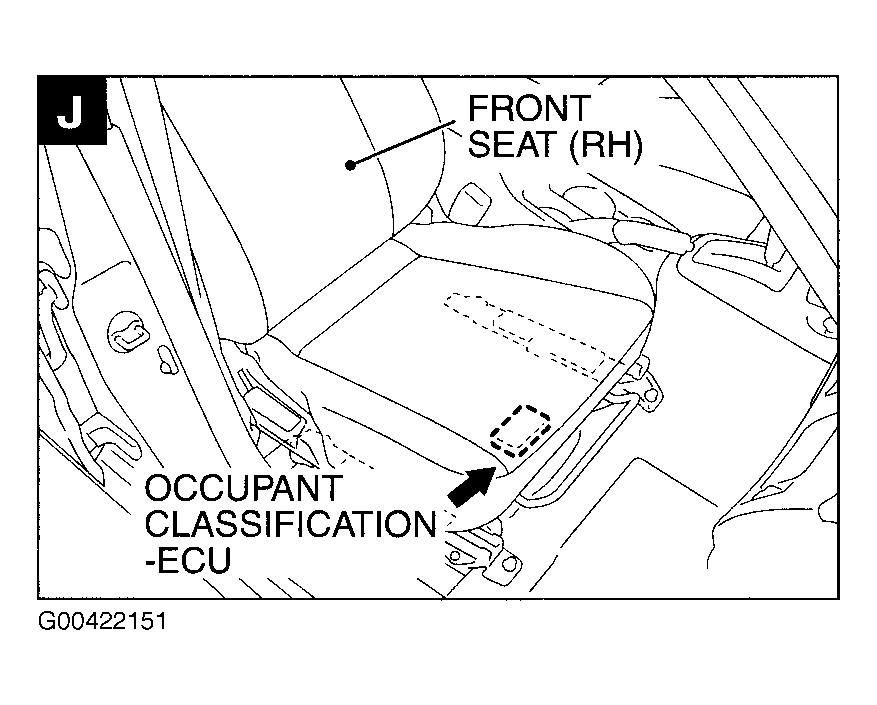 J

FRONT SEAT (RH)

OCCUPANT CLASSIFICATION -ECU

G00422151