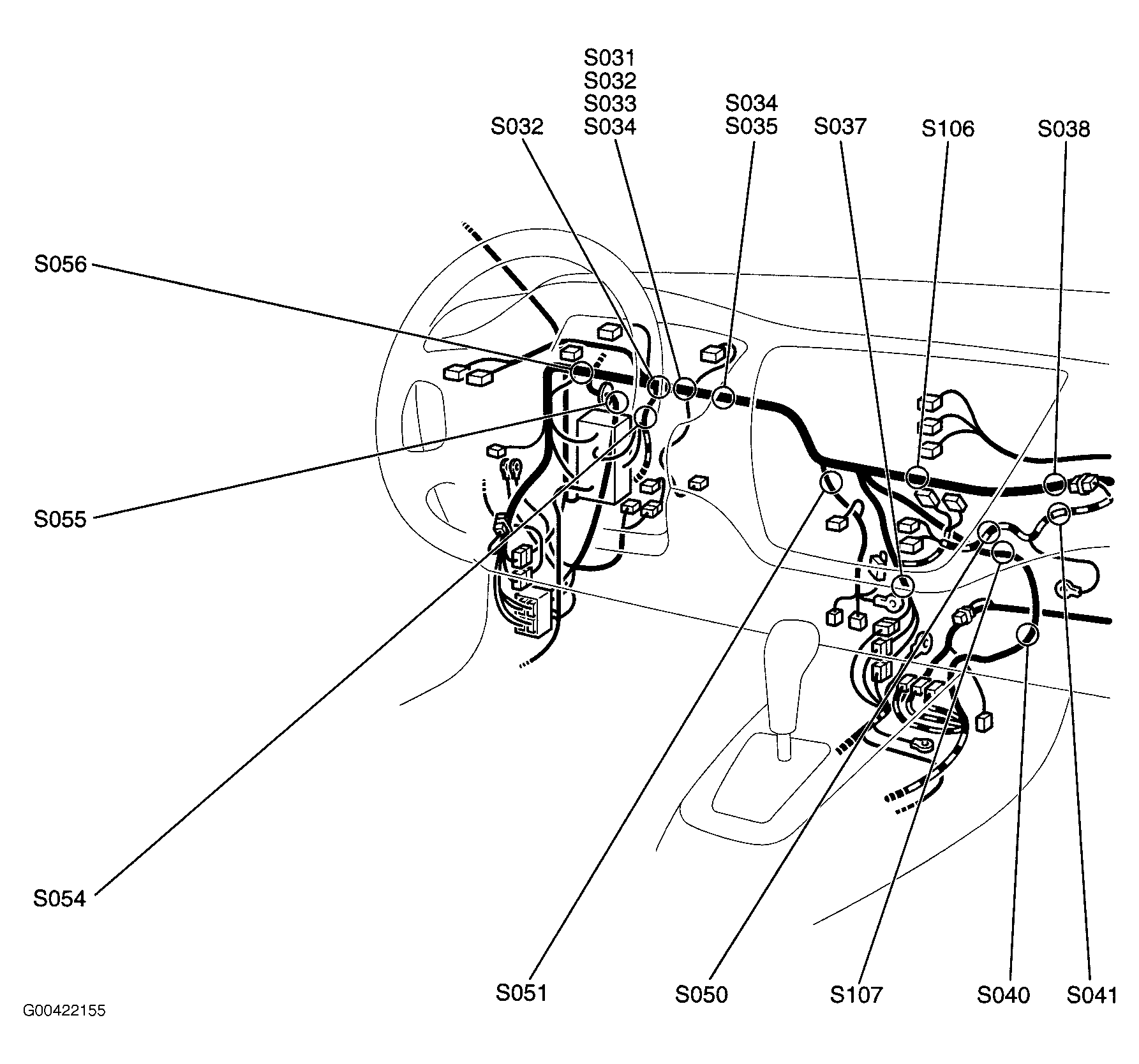 S031
S032
S033
S034

S032

S034
S035

S037

S106

S038

S056

S055

S054

S051

S050

S107

S040

S041

G00422155