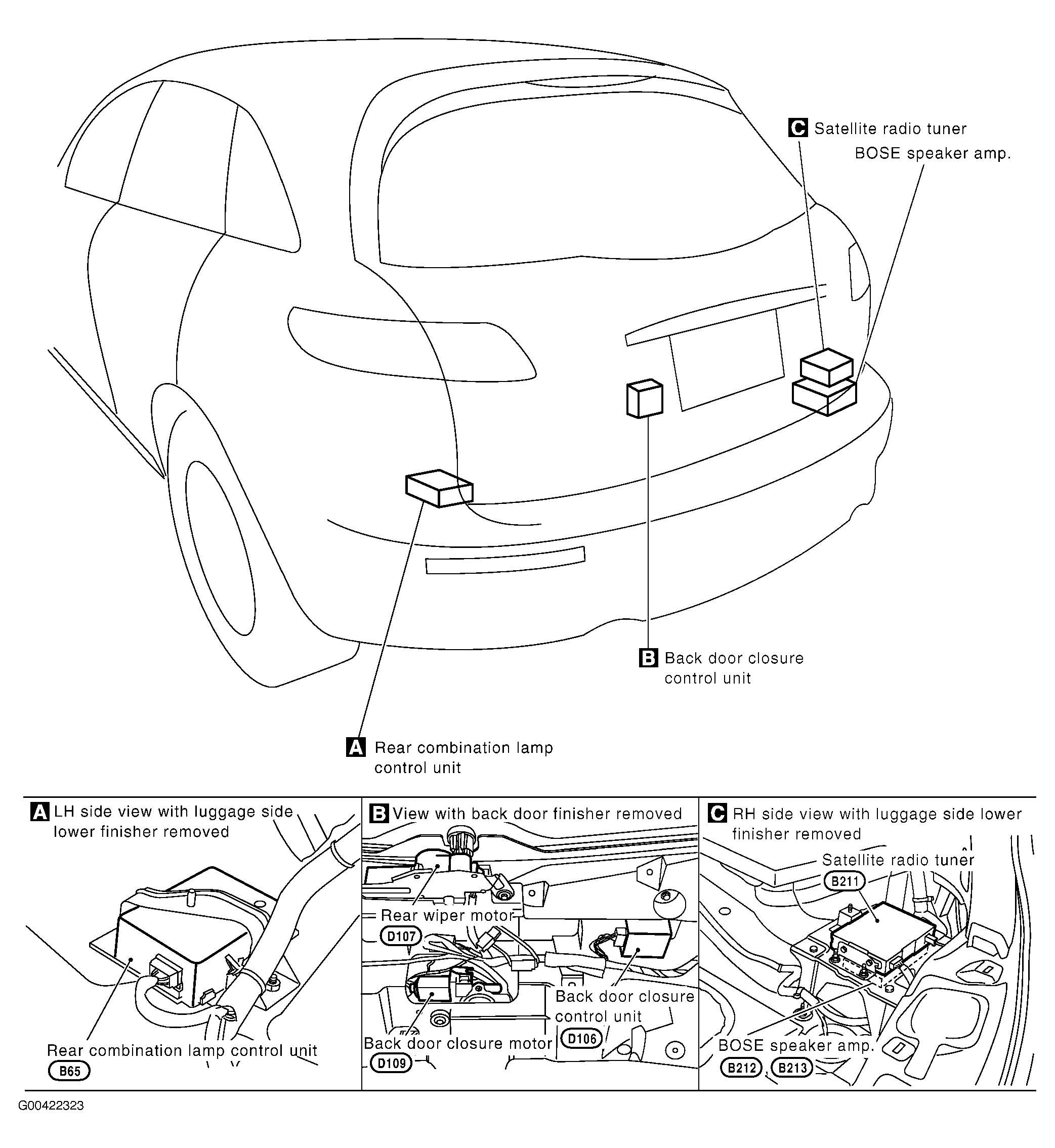 C Satellite radio tuner
BOSE speaker amp.

B Back door closure control unit

A Rear combination lamp control unit

A LH side view with luggage side lower finisher removed

Rear combination lamp control unit
B65

B View with back door finisher removed

Rear wiper motor
D107

Back door closure control unit
D106

Back door closure motor
D109

C RH side view with luggage side lower finisher removed

Satellite radio tuner
B211

BOSE speaker amp.
B212, B213

G00422323