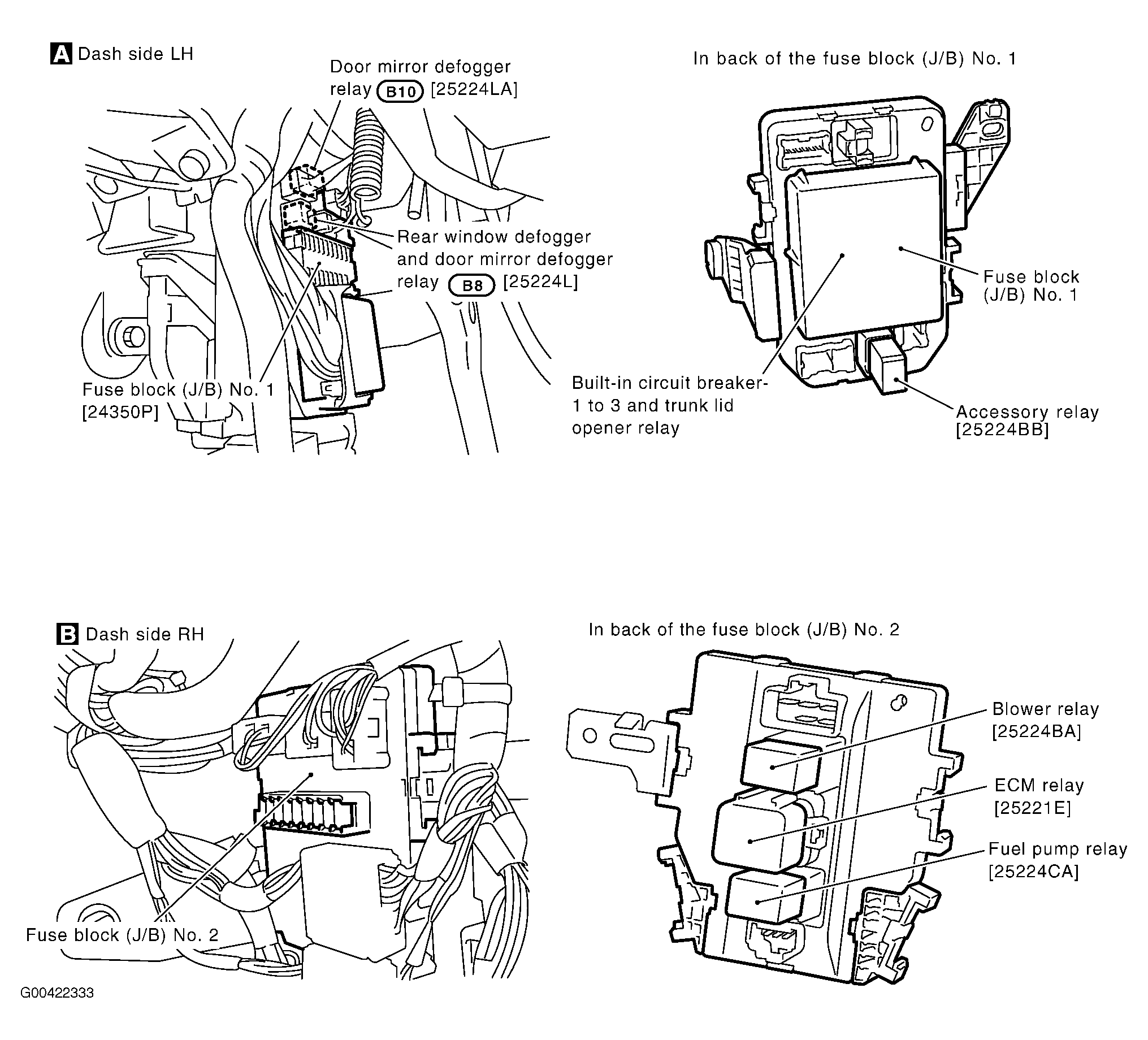 A Dash side LH

Door mirror defogger relay B10 [25224LA]

Rear window defogger and door mirror defogger relay B8 [25224L]

Fuse block (J/B) No. 1 [24350P]

In back of the fuse block (J/B) No. 1

Fuse block (J/B) No. 1

Built-in circuit breaker-1 to 3 and trunk lid opener relay

Accessory relay [25224BB]

B Dash side RH

Fuse block (J/B) No. 2

In back of the fuse block (J/B) No. 2

Blower relay [25224BA]

ECM relay [25221E]

Fuel pump relay [25224CA]

G00422333