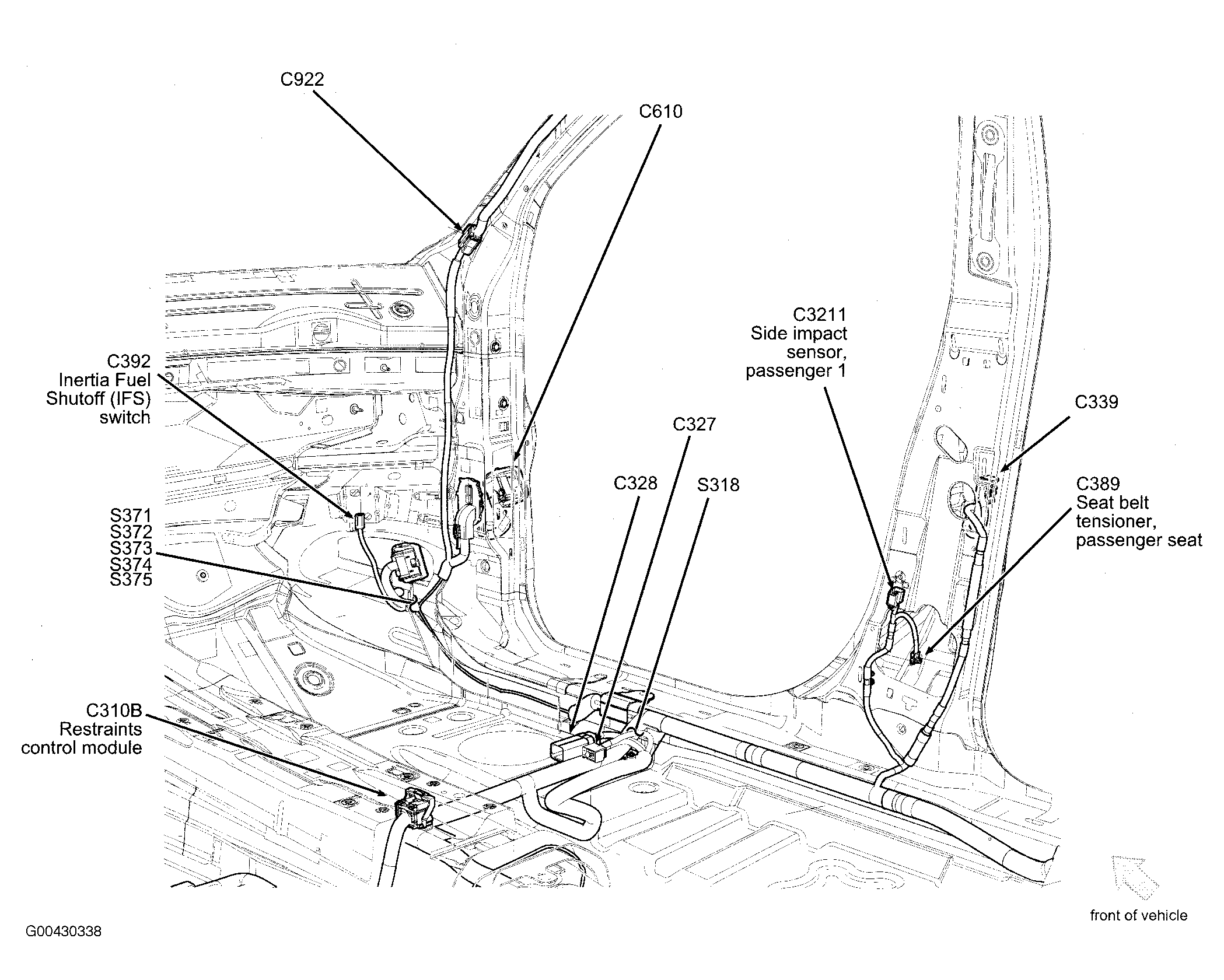 C922

C610

C3211
Side impact sensor, passenger 1

C392
Inertia Fuel Shutoff (IFS) switch

C339

C327

C328

S318

C389
Seat belt tensioner, passenger seat

S371
S372
S373
S374
S375

C310B
Restraints control module

front of vehicle

G00430338