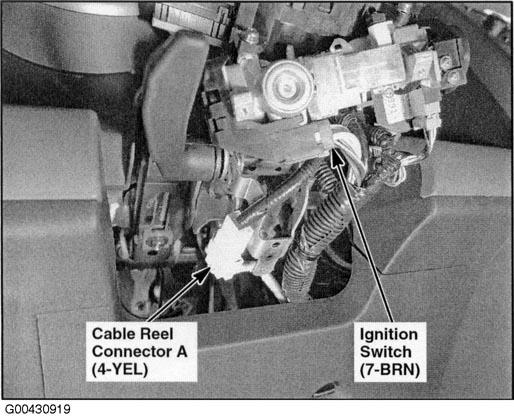 Cable Reel Connector A (4-YEL)

Ignition Switch (7-BRN)

G00430919