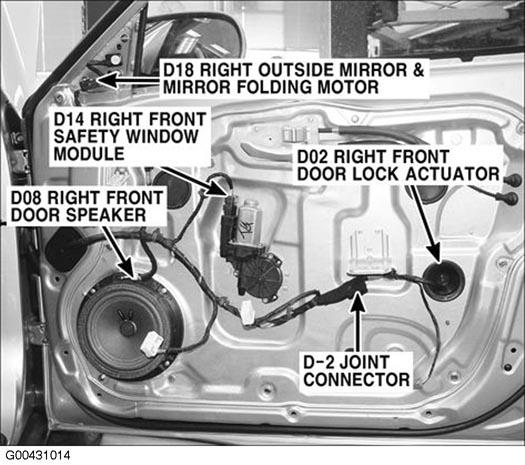 D18 RIGHT OUTSIDE MIRROR & MIRROR FOLDING MOTOR

D14 RIGHT FRONT SAFETY WINDOW MODULE

D02 RIGHT FRONT DOOR LOCK ACTUATOR

D08 RIGHT FRONT DOOR SPEAKER

D-2 JOINT CONNECTOR

G00431014