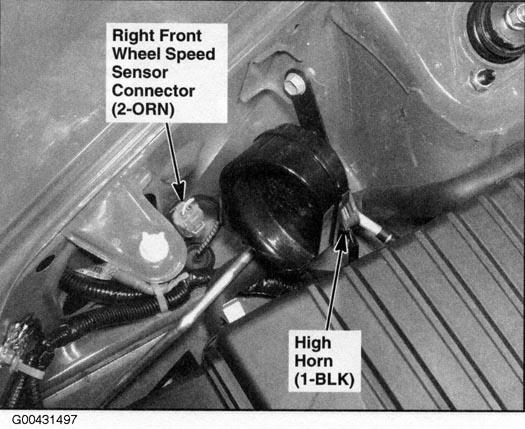 Right Front Wheel Speed Sensor Connector (2-ORN)

High Horn (1-BLK)

G00431497