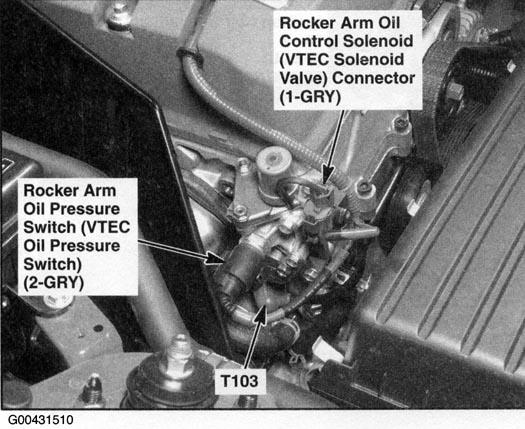 Rocker Arm Oil Control Solenoid (VTEC Solenoid Valve) Connector (1-GRY)

Rocker Arm Oil Pressure Switch (VTEC Oil Pressure Switch) (2-GRY)

T103

G00431510