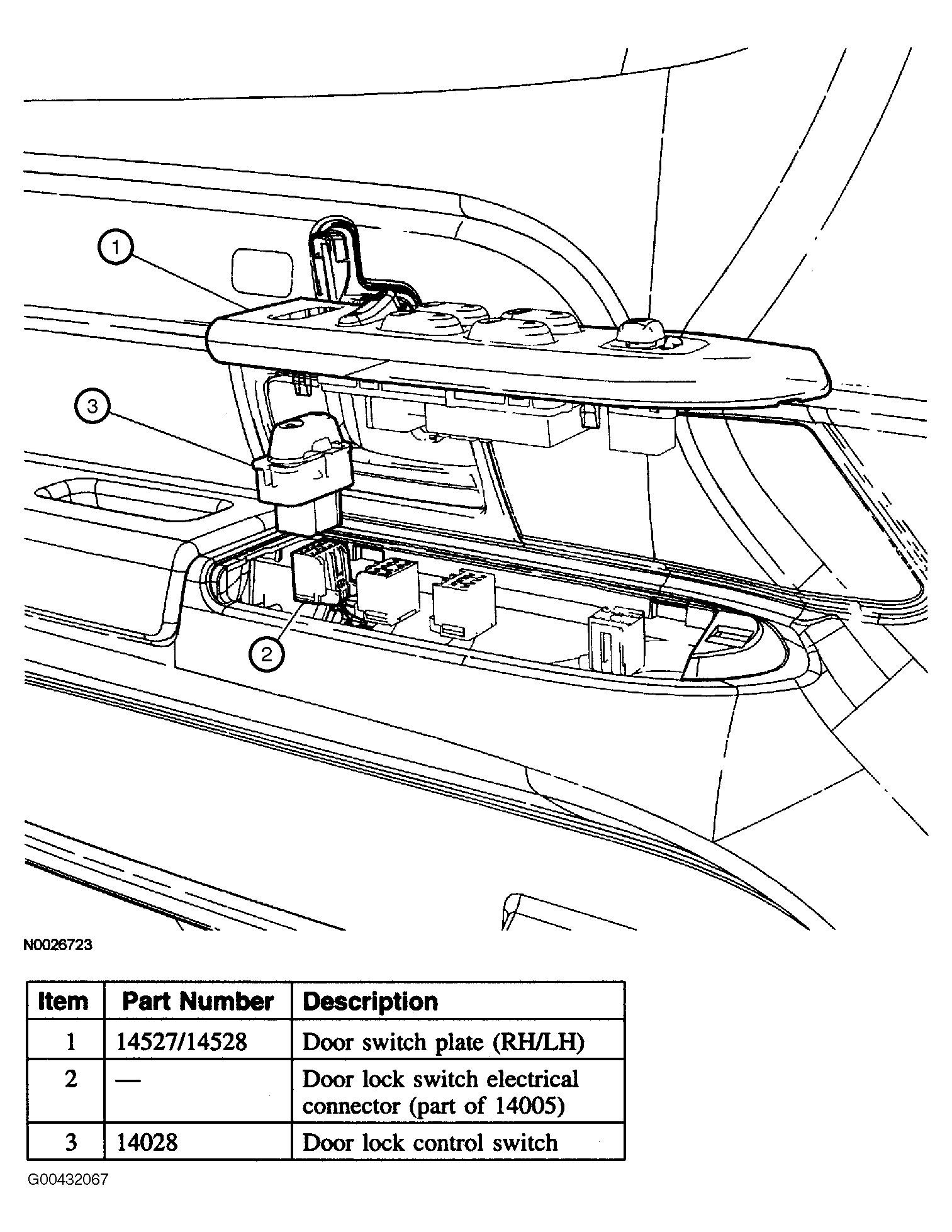 1

3

2

N0026723

| Item | Part Number | Description |
|---|---|---|
| 1 | 14527/14528 | Door switch plate (RH/LH) |
| 2 | — | Door lock switch electrical connector (part of 14005) |
| 3 | 14028 | Door lock control switch |

G00432067