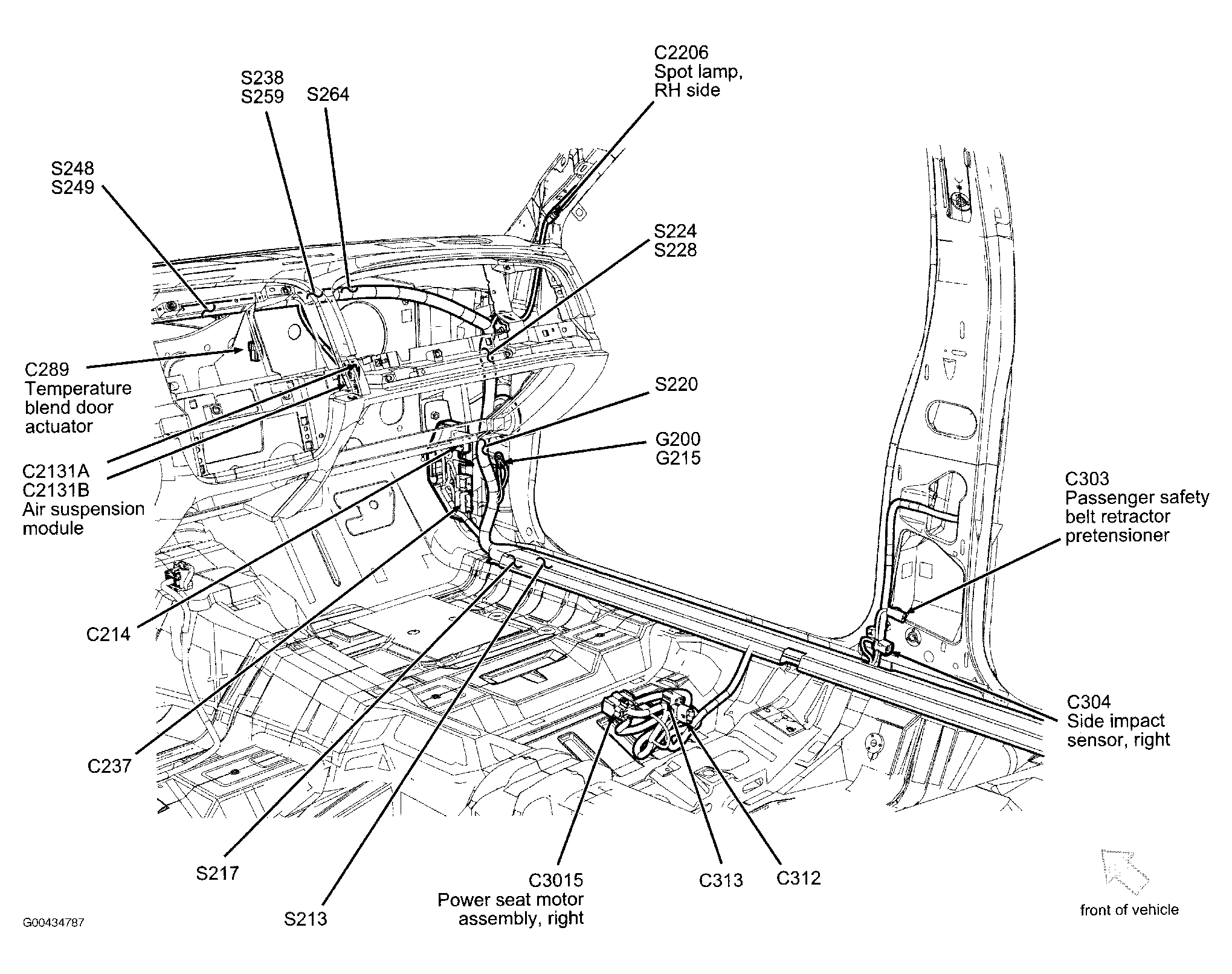 C2206
Spot lamp,
RH side

S238
S259

S264

S248
S249

S224
S228

C289
Temperature
blend door
actuator

S220

G200
G215

C2131A
C2131B
Air suspension
module

C303
Passenger safety
belt retractor
pretensioner

C214

C304
Side impact
sensor, right

C237

S217

S213

C3015
Power seat motor
assembly, right

C313

C312

front of vehicle

G00434787