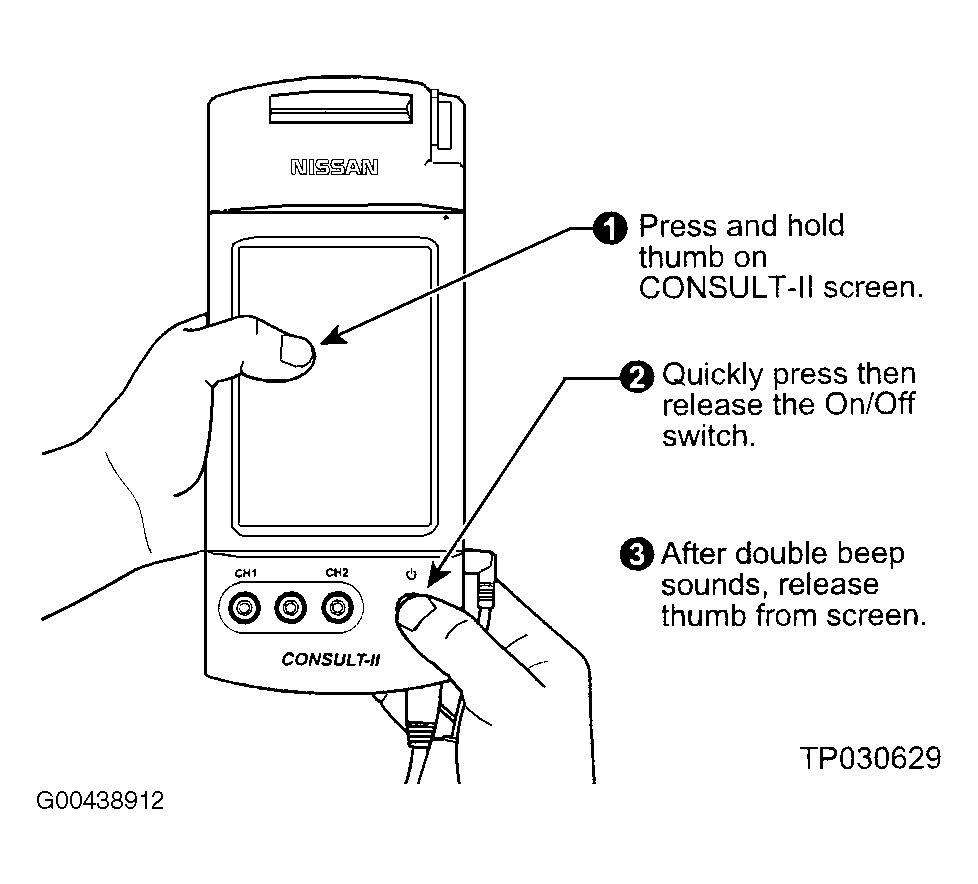 NISSAN

1 Press and hold thumb on CONSULT-II screen.

2 Quickly press then release the On/Off switch.

3 After double beep sounds, release thumb from screen.

CH1

CH2

CONSULT-II

TP030629

G00438912