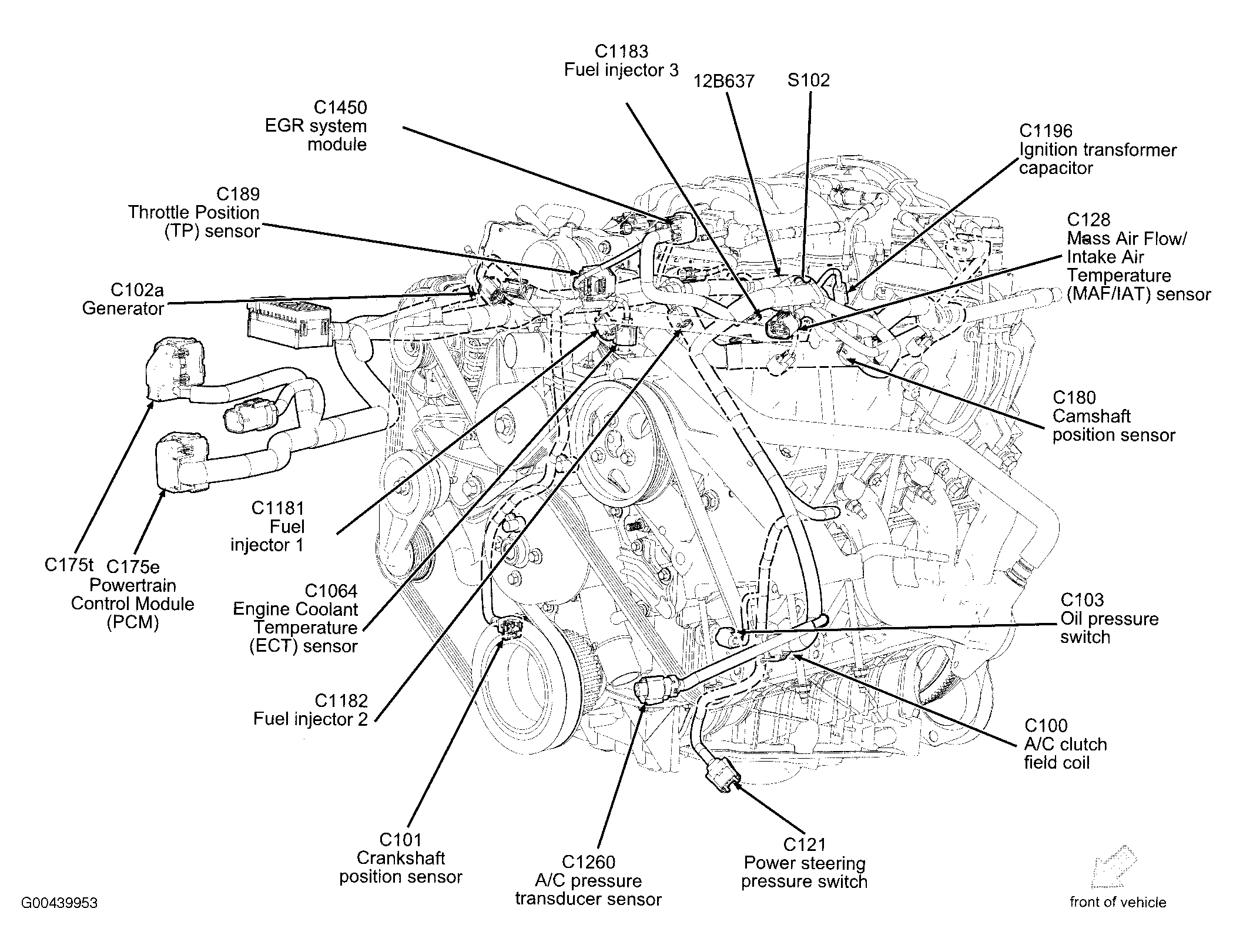 C1183
Fuel injector 3

12B637

S102

C1450
EGR system
module

C1196
Ignition transformer
capacitor

C189
Throttle Position
(TP) sensor

C128
Mass Air Flow/
Intake Air
Temperature
(MAF/IAT) sensor

C102a
Generator

C180
Camshaft
position sensor

C1181
Fuel
injector 1

C175t

C175e
Powertrain
Control Module
(PCM)

C1064
Engine Coolant
Temperature
(ECT) sensor

C103
Oil pressure
switch

C1182
Fuel injector 2

C100
A/C clutch
field coil

C101
Crankshaft
position sensor

C1260
A/C pressure
transducer sensor

C121
Power steering
pressure switch

G00439953

front of vehicle