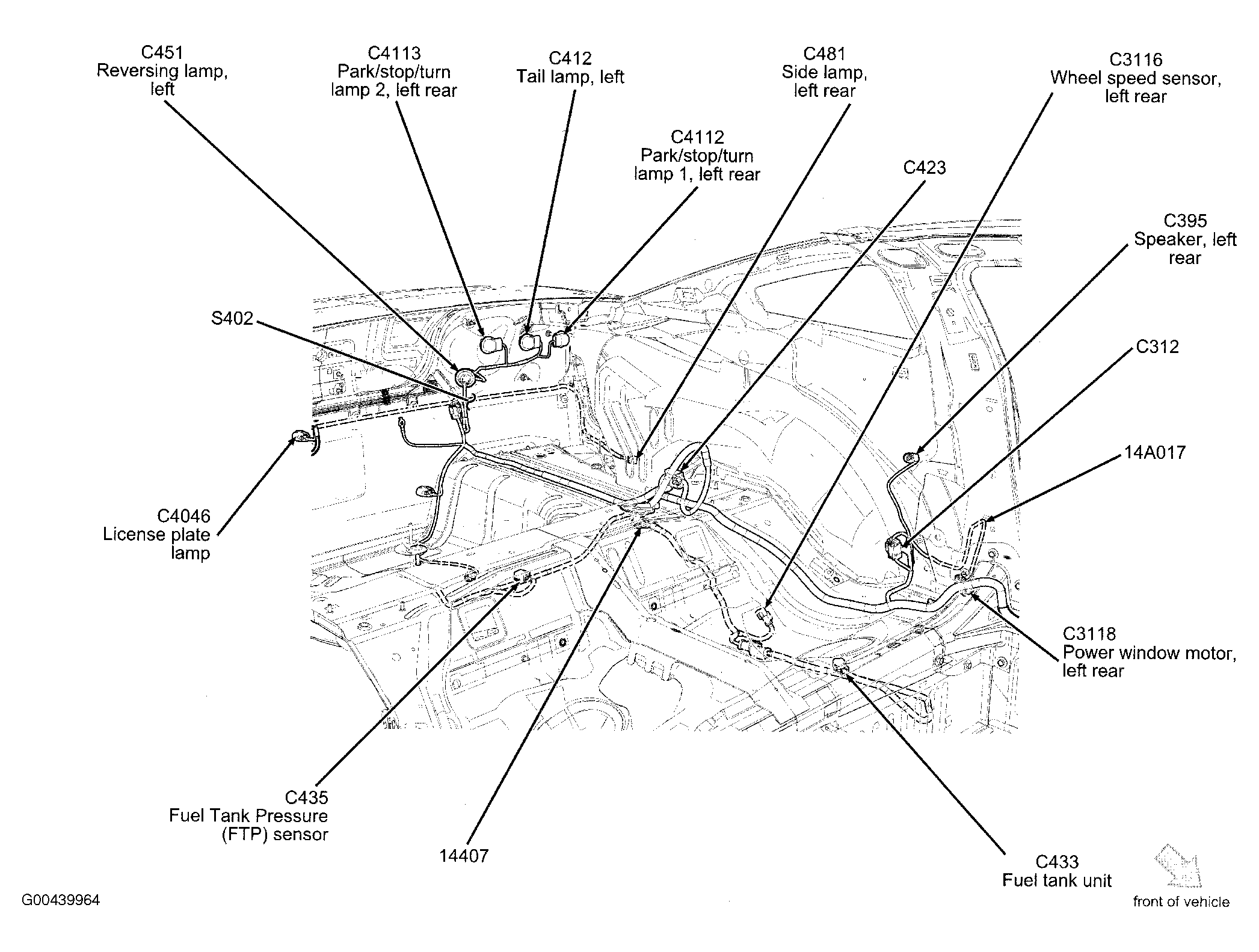 C451
Reversing lamp, left

C4113
Park/stop/turn lamp 2, left rear

C412
Tail lamp, left

C481
Side lamp, left rear

C3116
Wheel speed sensor, left rear

C4112
Park/stop/turn lamp 1, left rear

C423

C395
Speaker, left rear

S402

C312

14A017

C4046
License plate lamp

C3118
Power window motor, left rear

C435
Fuel Tank Pressure (FTP) sensor

14407

C433
Fuel tank unit

front of vehicle

G00439964