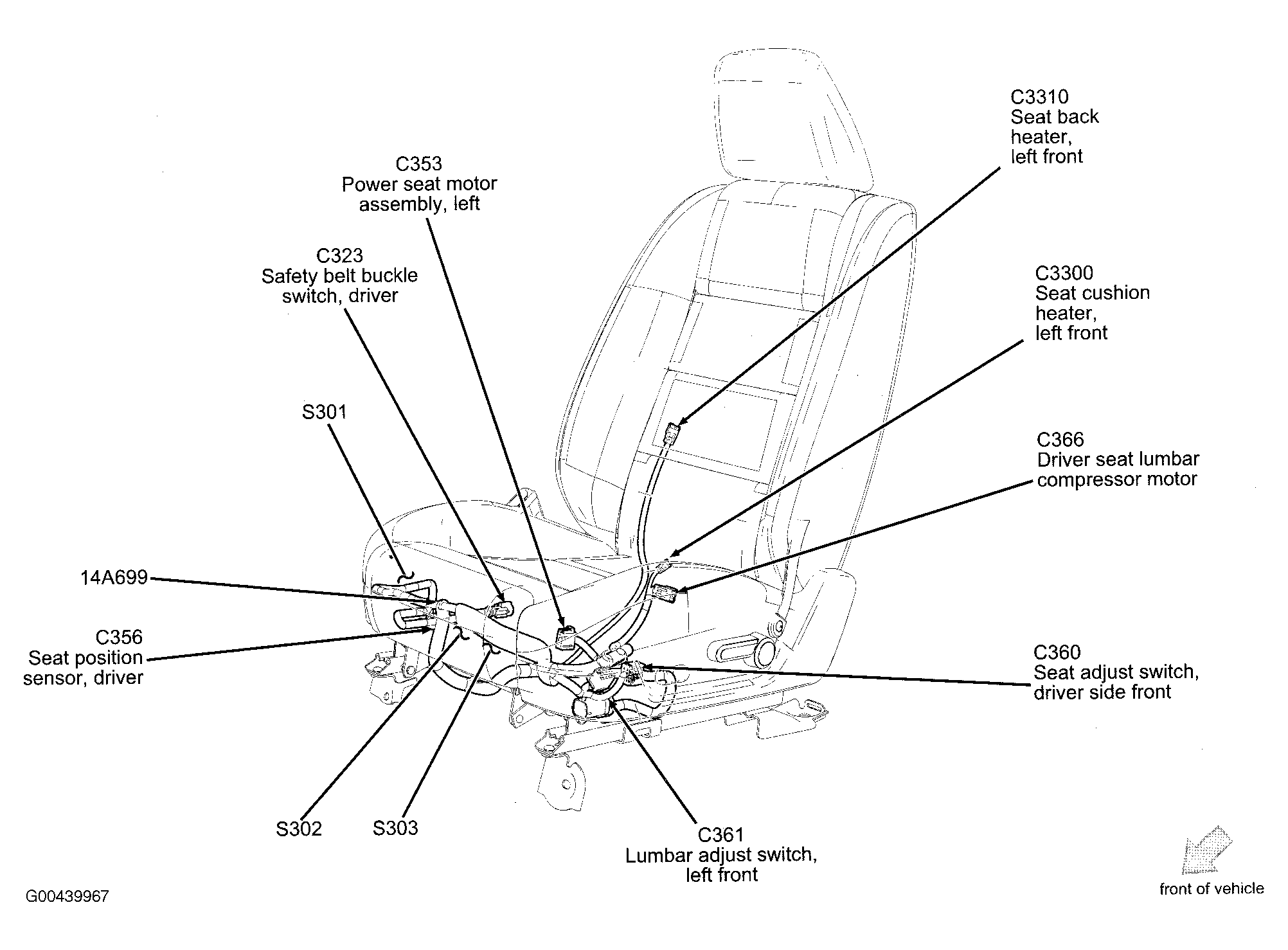 C3310
Seat back heater, left front

C353
Power seat motor assembly, left

C323
Safety belt buckle switch, driver

C3300
Seat cushion heater, left front

S301

C366
Driver seat lumbar compressor motor

14A699

C356
Seat position sensor, driver

C360
Seat adjust switch, driver side front

S302

S303

C361
Lumbar adjust switch, left front

G00439967

front of vehicle