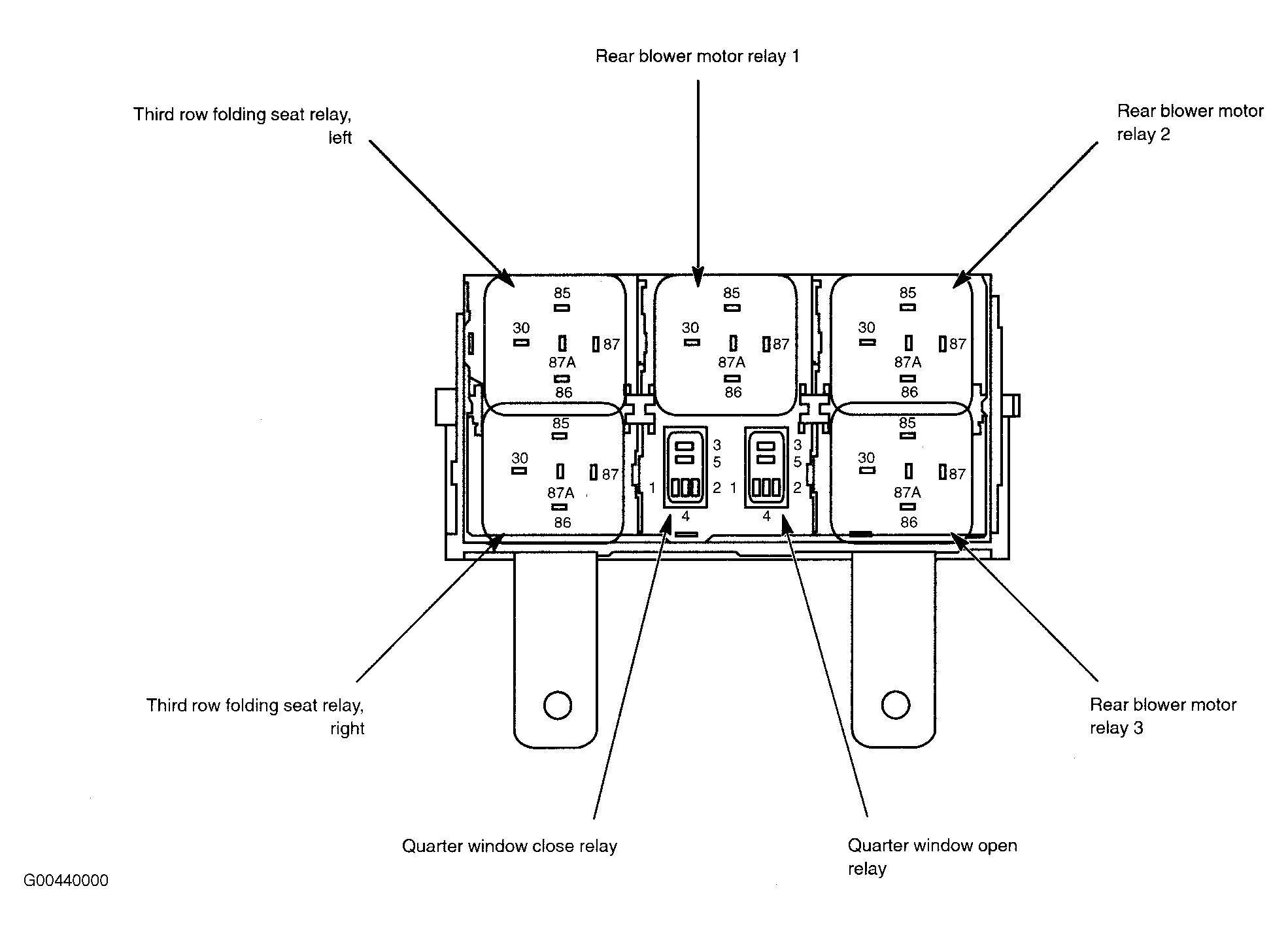 Rear blower motor relay 1

Third row folding seat relay, left

Rear blower motor relay 2

85
30
87
87A
86

85
30
87
87A
86

85
30
87
87A
86

85
30
87
87A
86

3
5
1
2
4

3
5
1
2
4

85
30
87
87A
86

Third row folding seat relay, right

Rear blower motor relay 3

Quarter window close relay

Quarter window open relay

G00440000