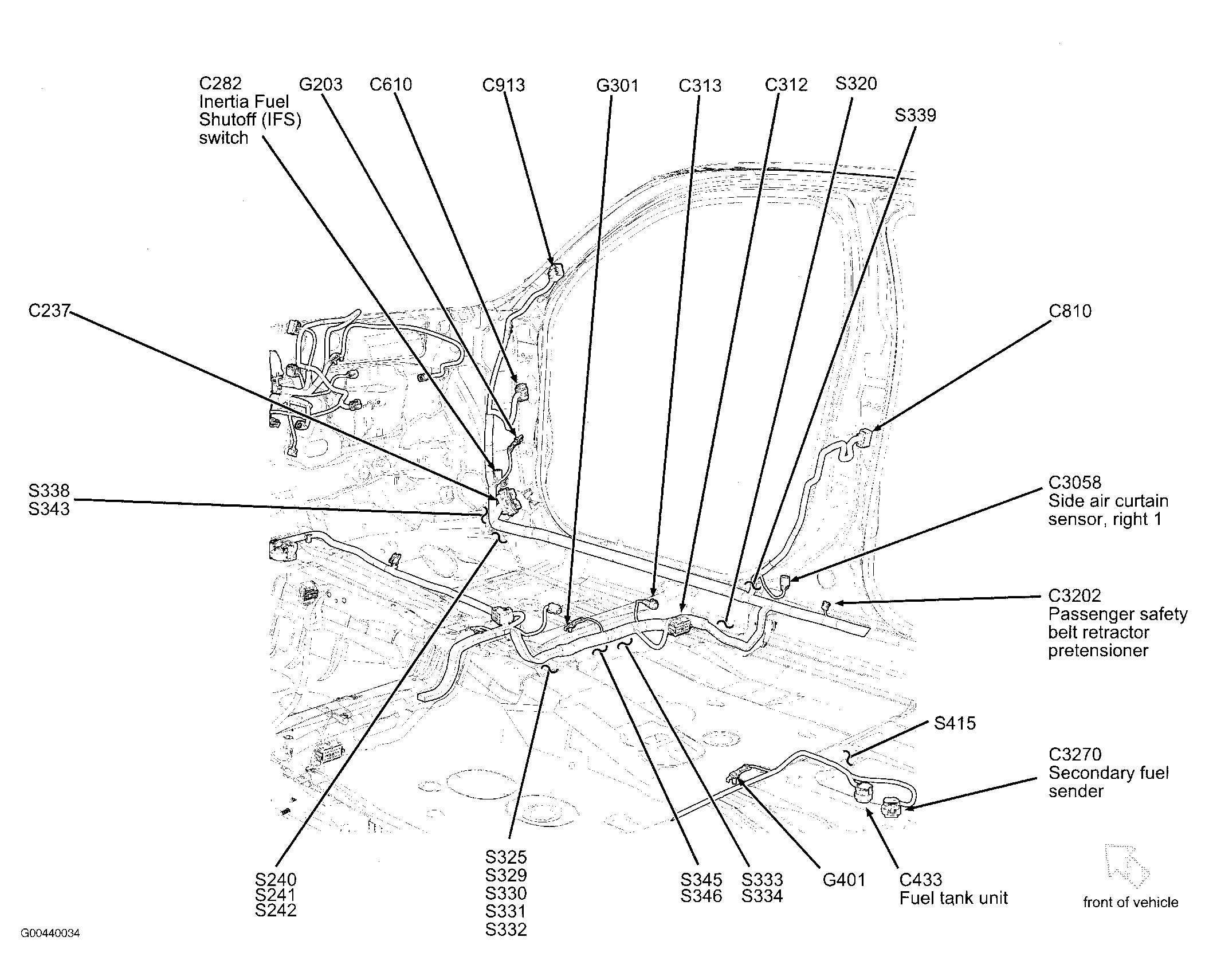 C282
Inertia Fuel
Shutoff (IFS)
switch

G203

C610

C913

G301

C313

C312

S320

S339

C237

C810

S338
S343

C3058
Side air curtain
sensor, right 1

C3202
Passenger safety
belt retractor
pretensioner

S415

C3270
Secondary fuel
sender

S240
S241
S242

S325
S329
S330
S331
S332

S345
S346

S333
S334

G401

C433
Fuel tank unit

front of vehicle

G00440034