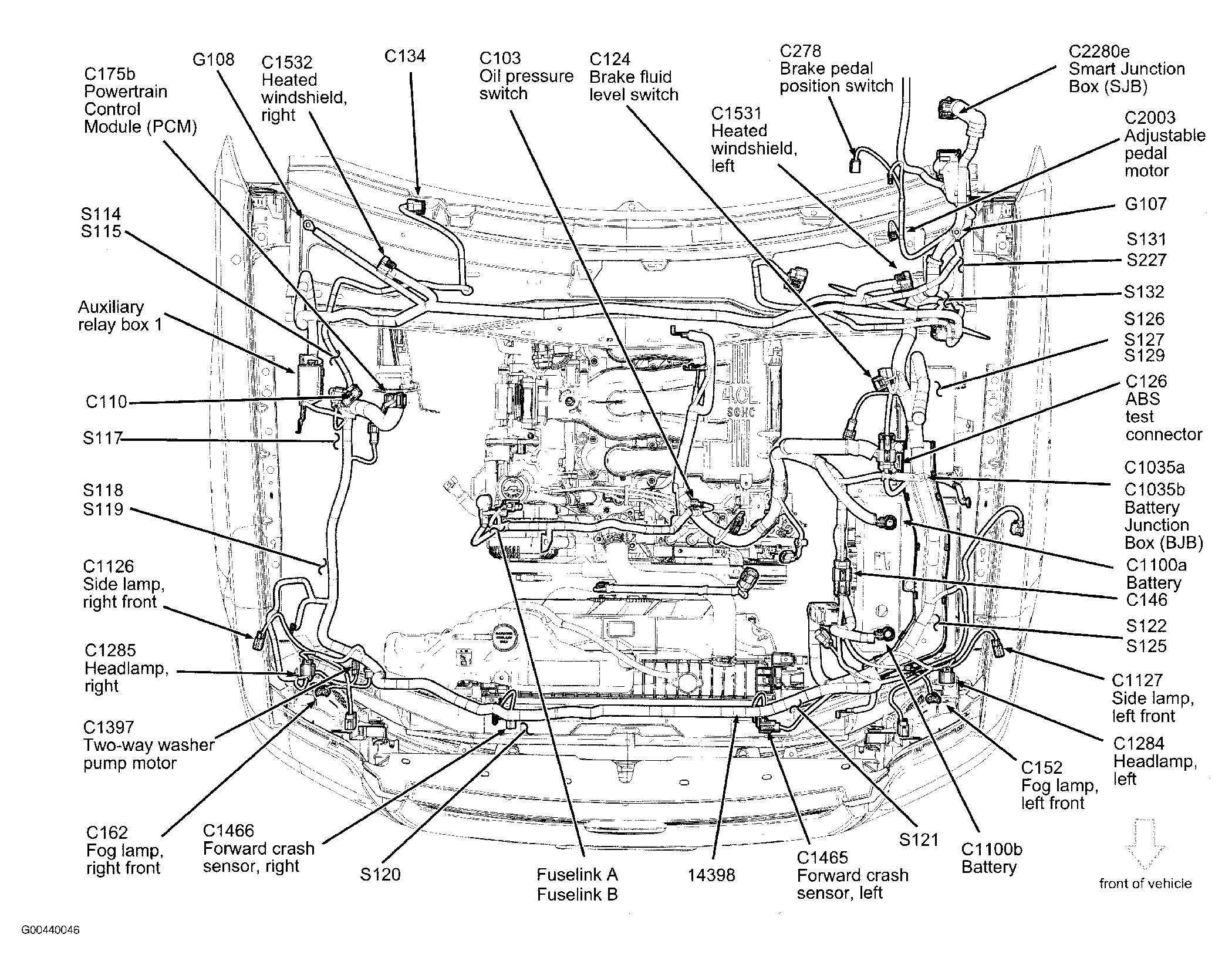 C175b
Powertrain
Control
Module (PCM)

G108

C1532
Heated
windshield,
right

C134

C103
Oil pressure
switch

C124
Brake fluid
level switch

C278
Brake pedal
position switch

C2280e
Smart Junction
Box (SJB)

C1531
Heated
windshield,
left

C2003
Adjustable
pedal
motor

G107

S131
S227

S132

S126
S127
S129

C126
ABS
test
connector

C1035a
C1035b
Battery
Junction
Box (BJB)

C1100a
Battery
C146

S122
S125

C1127
Side lamp,
left front

C1284
Headlamp,
left

C152
Fog lamp,
left front

C1100b
Battery

S121

C1465
Forward crash
sensor, left

14398

Fuselink A
Fuselink B

S120

C1466
Forward crash
sensor, right

C162
Fog lamp,
right front

C1397
Two-way washer
pump motor

C1285
Headlamp,
right

C1126
Side lamp,
right front

S118
S119

S117

C110

Auxiliary
relay box 1

S114
S115

4.0L
SOHC

front of vehicle

G00440046