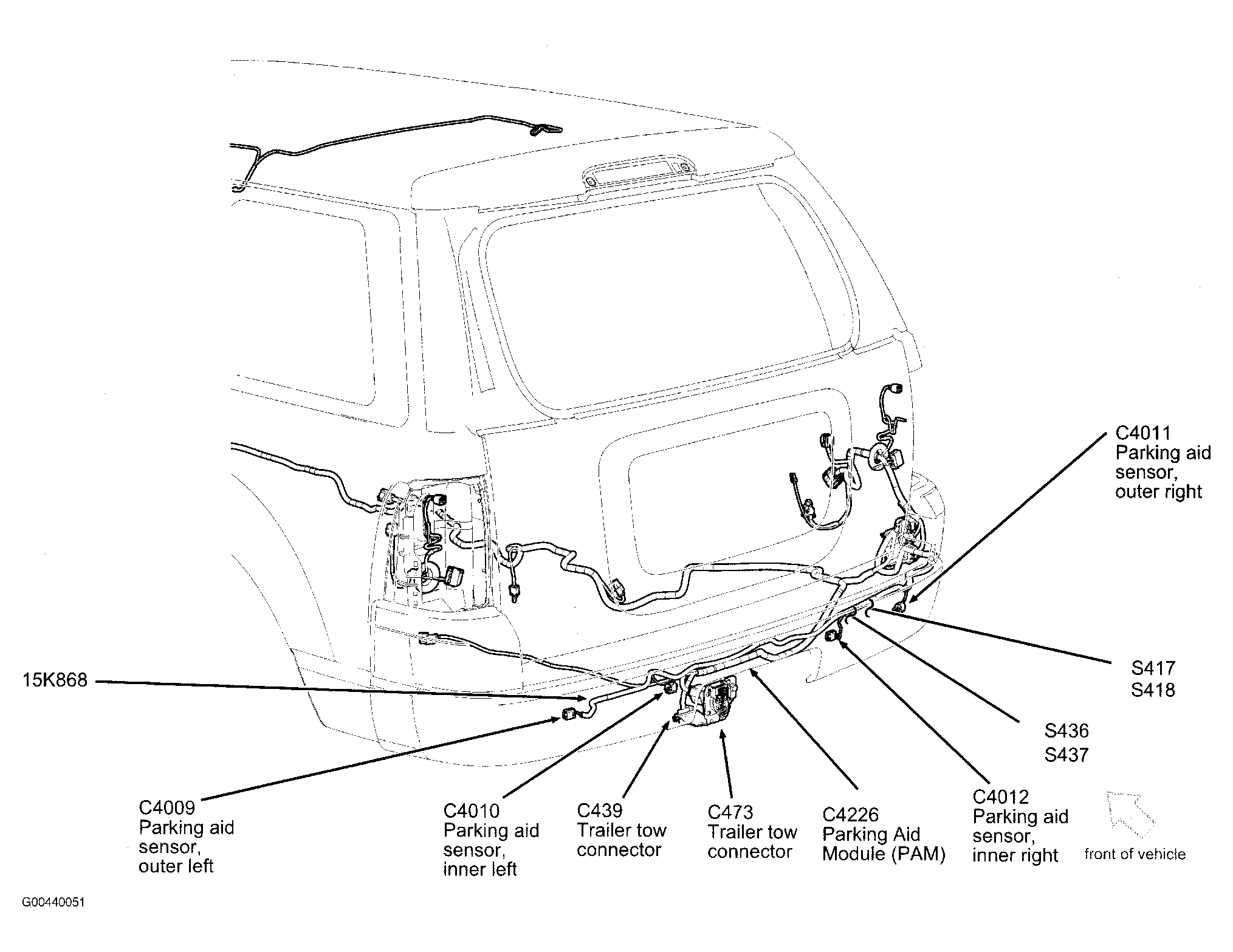 C4011
Parking aid sensor, outer right

15K868

S417
S418

S436
S437

C4009
Parking aid sensor, outer left

C4010
Parking aid sensor, inner left

C439
Trailer tow connector

C473
Trailer tow connector

C4226
Parking Aid Module (PAM)

C4012
Parking aid sensor, inner right

front of vehicle

G00440051