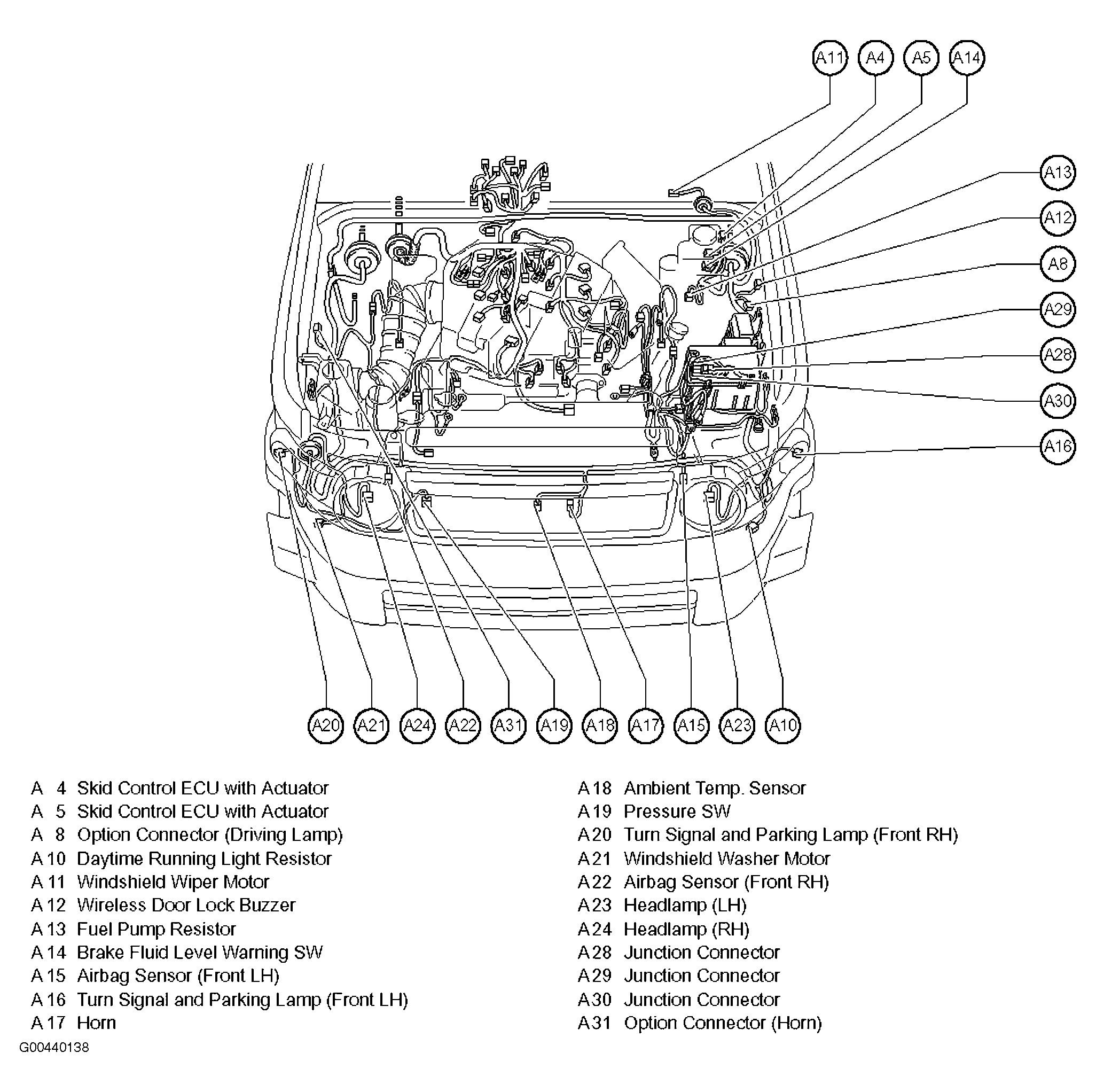 A11 A4 A5 A14

A13
A12
A8
A29
A28
A30
A16

A20 A21 A24 A22 A31 A19 A18 A17 A15 A23 A10

A 4 Skid Control ECU with Actuator
A 5 Skid Control ECU with Actuator
A 8 Option Connector (Driving Lamp)
A 10 Daytime Running Light Resistor
A 11 Windshield Wiper Motor
A 12 Wireless Door Lock Buzzer
A 13 Fuel Pump Resistor
A 14 Brake Fluid Level Warning SW
A 15 Airbag Sensor (Front LH)
A 16 Turn Signal and Parking Lamp (Front LH)
A 17 Horn

A 18 Ambient Temp. Sensor
A 19 Pressure SW
A 20 Turn Signal and Parking Lamp (Front RH)
A 21 Windshield Washer Motor
A 22 Airbag Sensor (Front RH)
A 23 Headlamp (LH)
A 24 Headlamp (RH)
A 28 Junction Connector
A 29 Junction Connector
A 30 Junction Connector
A 31 Option Connector (Horn)

G00440138