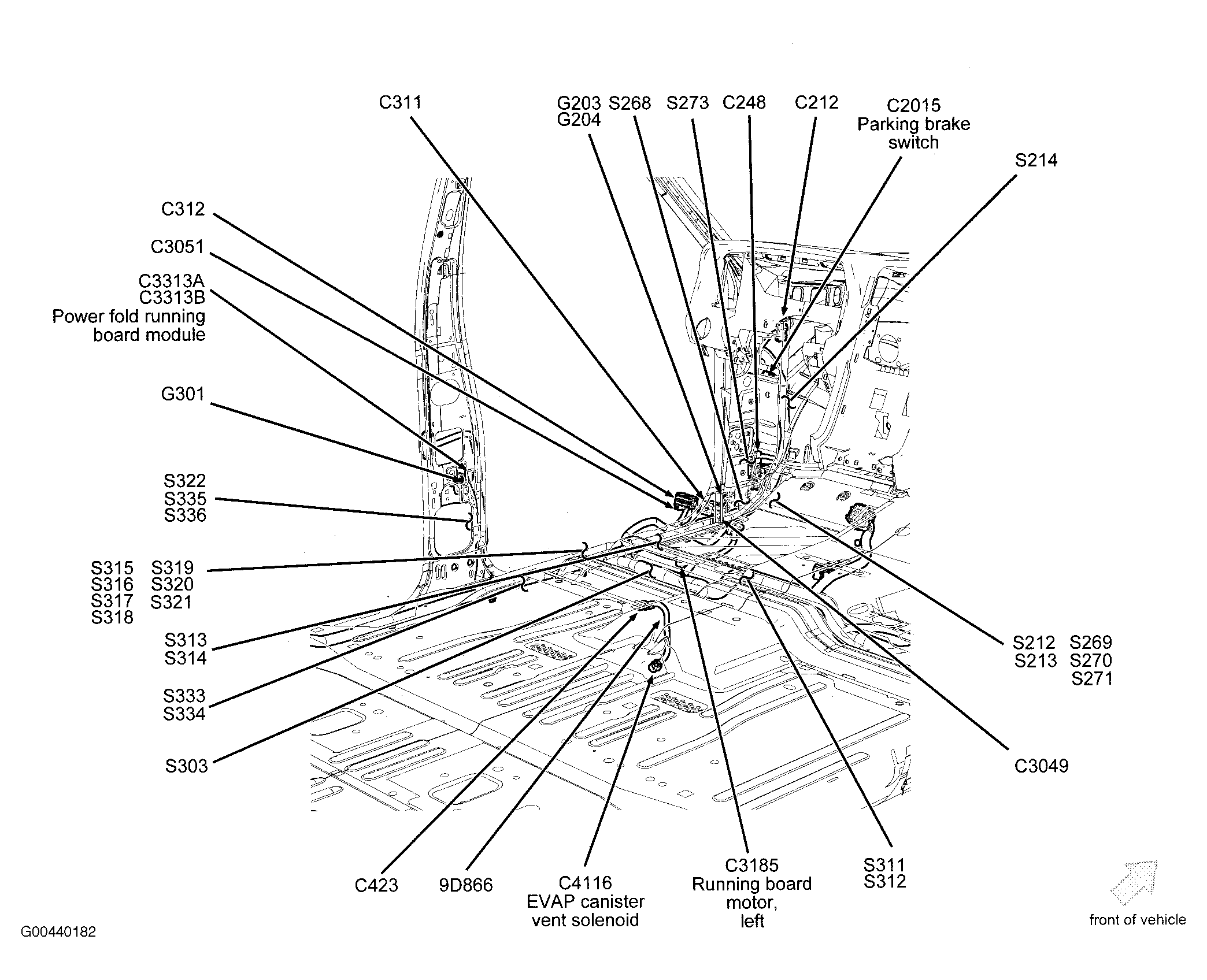 C311

G203 G204

S268

S273

C248

C212

C2015 Parking brake switch

S214

C312

C3051

C3313A C3313B Power fold running board module

G301

S322 S335 S336

S315 S316 S317 S318

S319 S320 S321

S313 S314

S333 S334

S303

S212 S213

S269 S270 S271

C3049

C423

9D866

C4116 EVAP canister vent solenoid

C3185 Running board motor, left

S311 S312

front of vehicle

G00440182