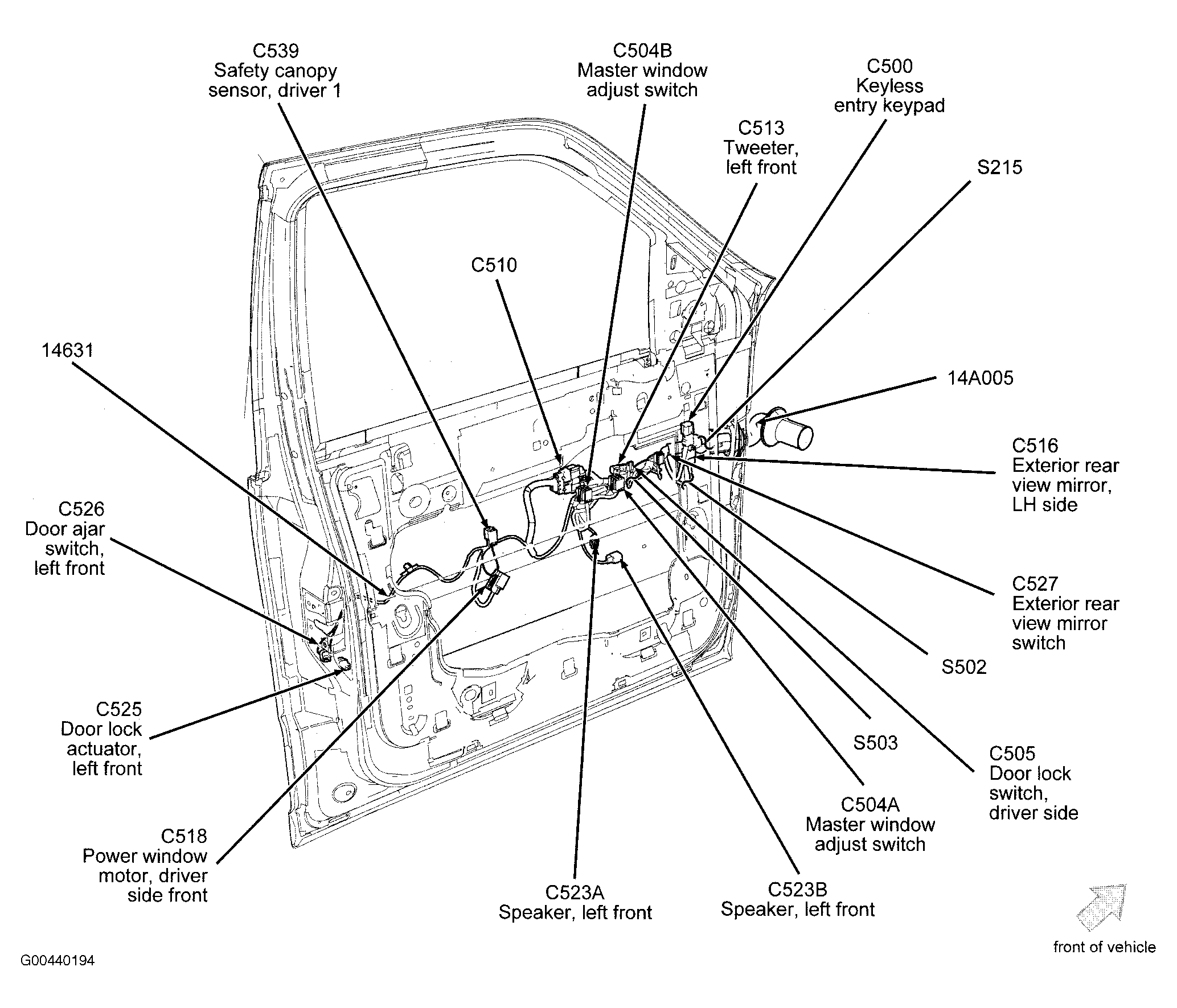 C539
Safety canopy sensor, driver 1

C504B
Master window adjust switch

C500
Keyless entry keypad

C513
Tweeter, left front

S215

C510

14631

14A005

C516
Exterior rear view mirror, LH side

C526
Door ajar switch, left front

C527
Exterior rear view mirror switch

S502

C525
Door lock actuator, left front

S503

C505
Door lock switch, driver side

C504A
Master window adjust switch

C518
Power window motor, driver side front

C523A
Speaker, left front

C523B
Speaker, left front

front of vehicle

G00440194