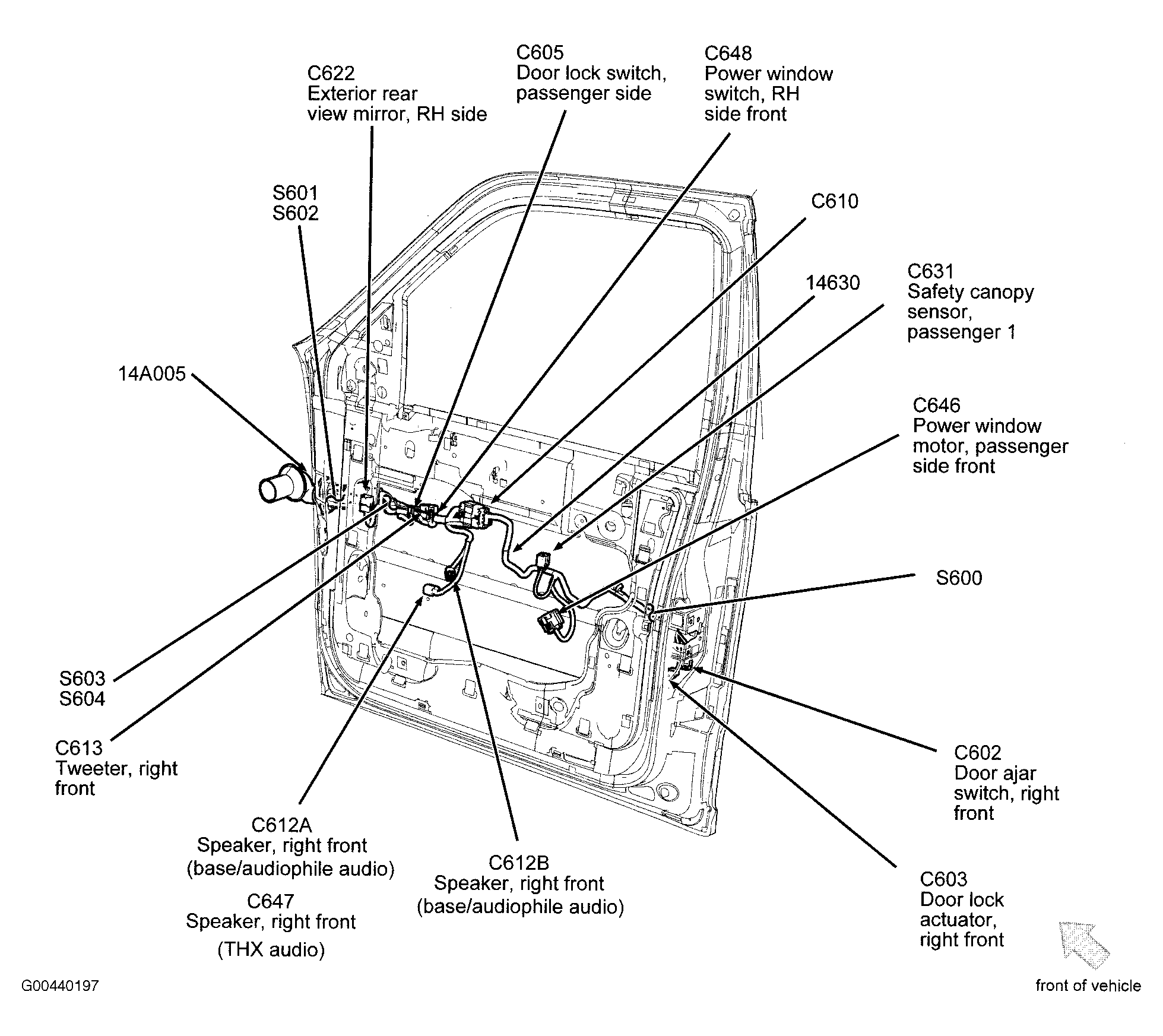 C622
Exterior rear
view mirror, RH side

C605
Door lock switch,
passenger side

C648
Power window
switch, RH
side front

S601
S602

C610

14630

C631
Safety canopy
sensor,
passenger 1

14A005

C646
Power window
motor, passenger
side front

S600

S603
S604

C613
Tweeter, right
front

C602
Door ajar
switch, right
front

C612A
Speaker, right front
(base/audiophile audio)

C647
Speaker, right front
(THX audio)

C612B
Speaker, right front
(base/audiophile audio)

C603
Door lock
actuator,
right front

G00440197

front of vehicle