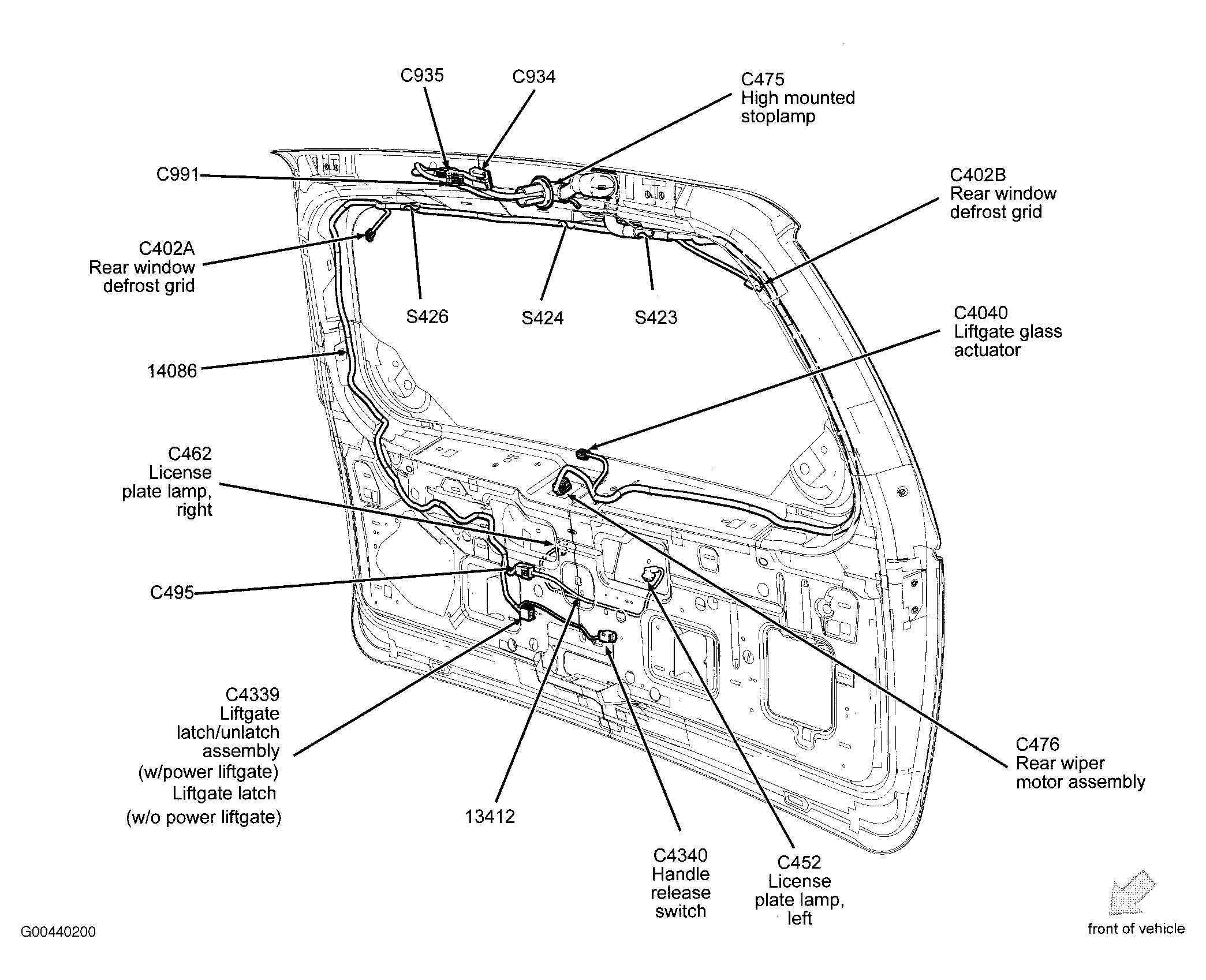 C935

C934

C475
High mounted
stoplamp

C991

C402B
Rear window
defrost grid

C402A
Rear window
defrost grid

S426

S424

S423

C4040
Liftgate glass
actuator

14086

C462
License
plate lamp,
right

C495

C4339
Liftgate
latch/unlatch
assembly
(w/power liftgate)
Liftgate latch
(w/o power liftgate)

13412

C4340
Handle
release
switch

C452
License
plate lamp,
left

C476
Rear wiper
motor assembly

G00440200

front of vehicle