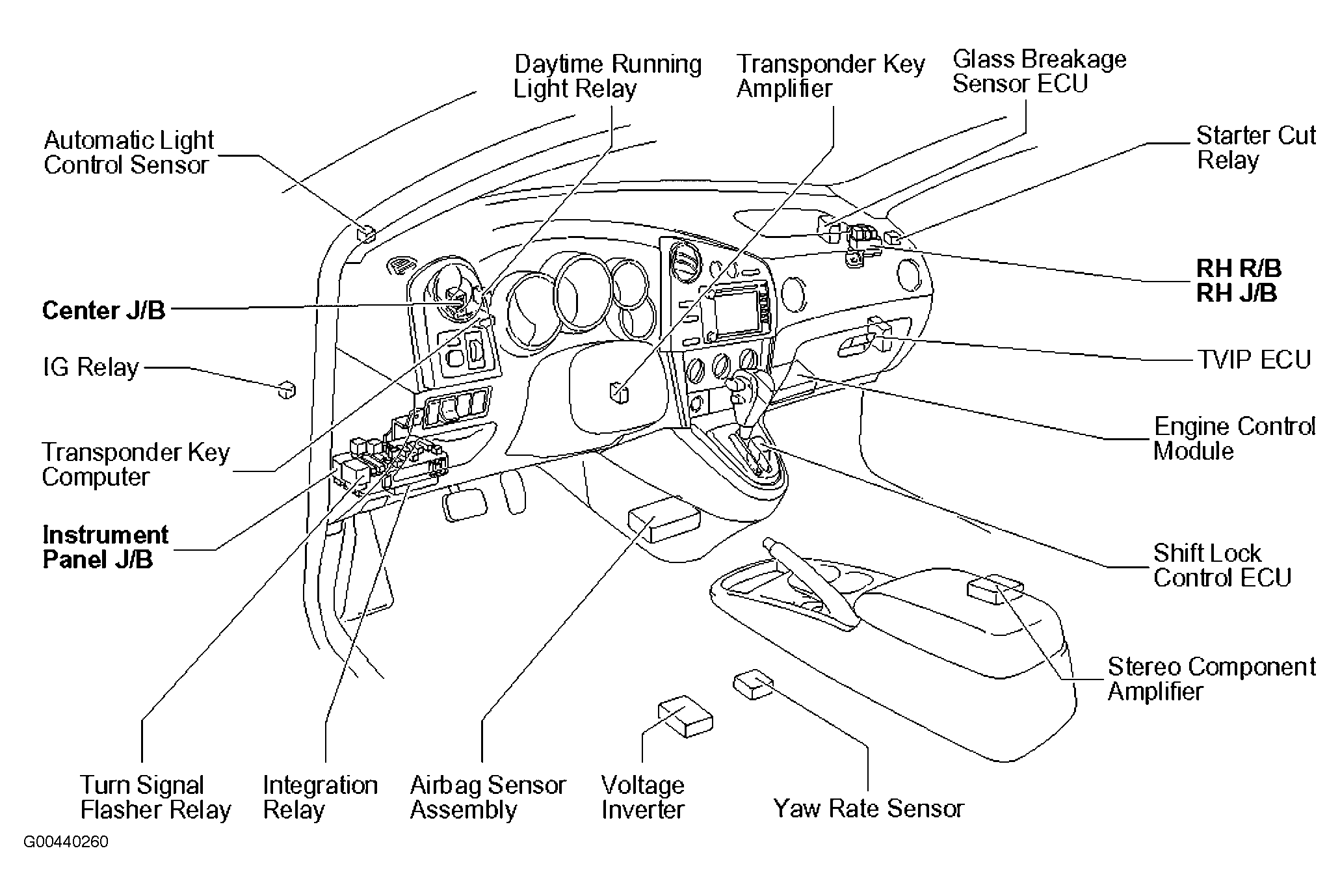 Daytime Running Light Relay

Transponder Key Amplifier

Glass Breakage Sensor ECU

Automatic Light Control Sensor

Starter Cut Relay

RH R/B
RH J/B

Center J/B

IG Relay

TVIP ECU

Engine Control Module

Transponder Key Computer

Instrument Panel J/B

Shift Lock Control ECU

Stereo Component Amplifier

Turn Signal Flasher Relay

Integration Relay

Airbag Sensor Assembly

Voltage Inverter

Yaw Rate Sensor

G00440260