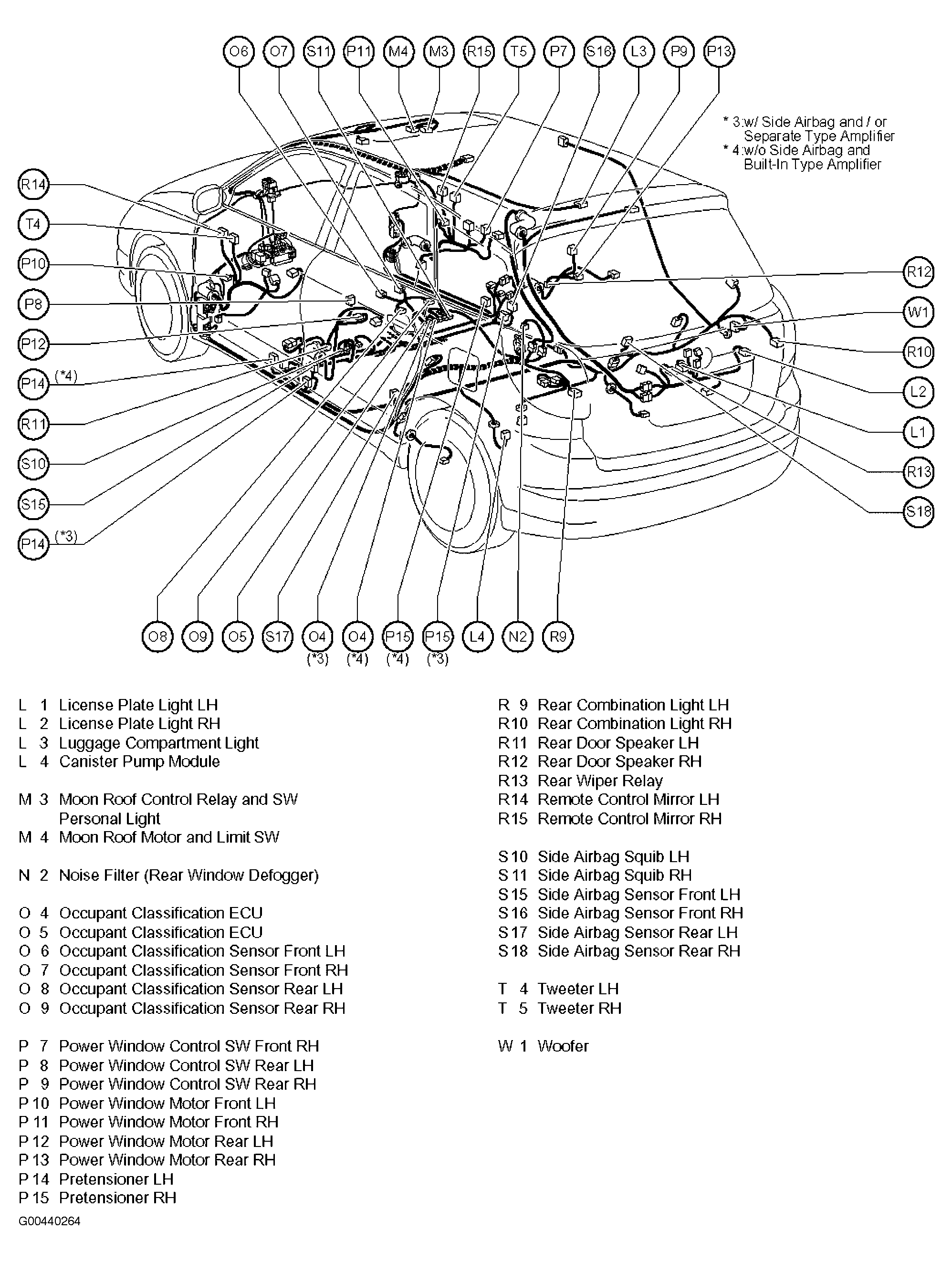 O6 O7 S11 P11 M4 M3 R15 T5 P7 S16 L3 P9 P13

* 3:w/ Side Airbag and / or Separate Type Amplifier
* 4:w/o Side Airbag and Built-In Type Amplifier

R14
T4
P10
P8
P12
P14 (*4)
R11
S10
S15
P14 (*3)

R12
W1
R10
L2
L1
R13
S18

O8 O9 O5 S17 O4 (*3) O4 (*4) P15 (*4) P15 (*3) L4 N2 R9

L 1 License Plate Light LH
L 2 License Plate Light RH
L 3 Luggage Compartment Light
L 4 Canister Pump Module

M 3 Moon Roof Control Relay and SW Personal Light
M 4 Moon Roof Motor and Limit SW

N 2 Noise Filter (Rear Window Defogger)

O 4 Occupant Classification ECU
O 5 Occupant Classification ECU
O 6 Occupant Classification Sensor Front LH
O 7 Occupant Classification Sensor Front RH
O 8 Occupant Classification Sensor Rear LH
O 9 Occupant Classification Sensor Rear RH

P 7 Power Window Control SW Front RH
P 8 Power Window Control SW Rear LH
P 9 Power Window Control SW Rear RH
P 10 Power Window Motor Front LH
P 11 Power Window Motor Front RH
P 12 Power Window Motor Rear LH
P 13 Power Window Motor Rear RH
P 14 Pretensioner LH
P 15 Pretensioner RH

R 9 Rear Combination Light LH
R10 Rear Combination Light RH
R11 Rear Door Speaker LH
R12 Rear Door Speaker RH
R13 Rear Wiper Relay
R14 Remote Control Mirror LH
R15 Remote Control Mirror RH

S 10 Side Airbag Squib LH
S 11 Side Airbag Squib RH
S 15 Side Airbag Sensor Front LH
S 16 Side Airbag Sensor Front RH
S 17 Side Airbag Sensor Rear LH
S 18 Side Airbag Sensor Rear RH

T 4 Tweeter LH
T 5 Tweeter RH

W 1 Woofer

G00440264