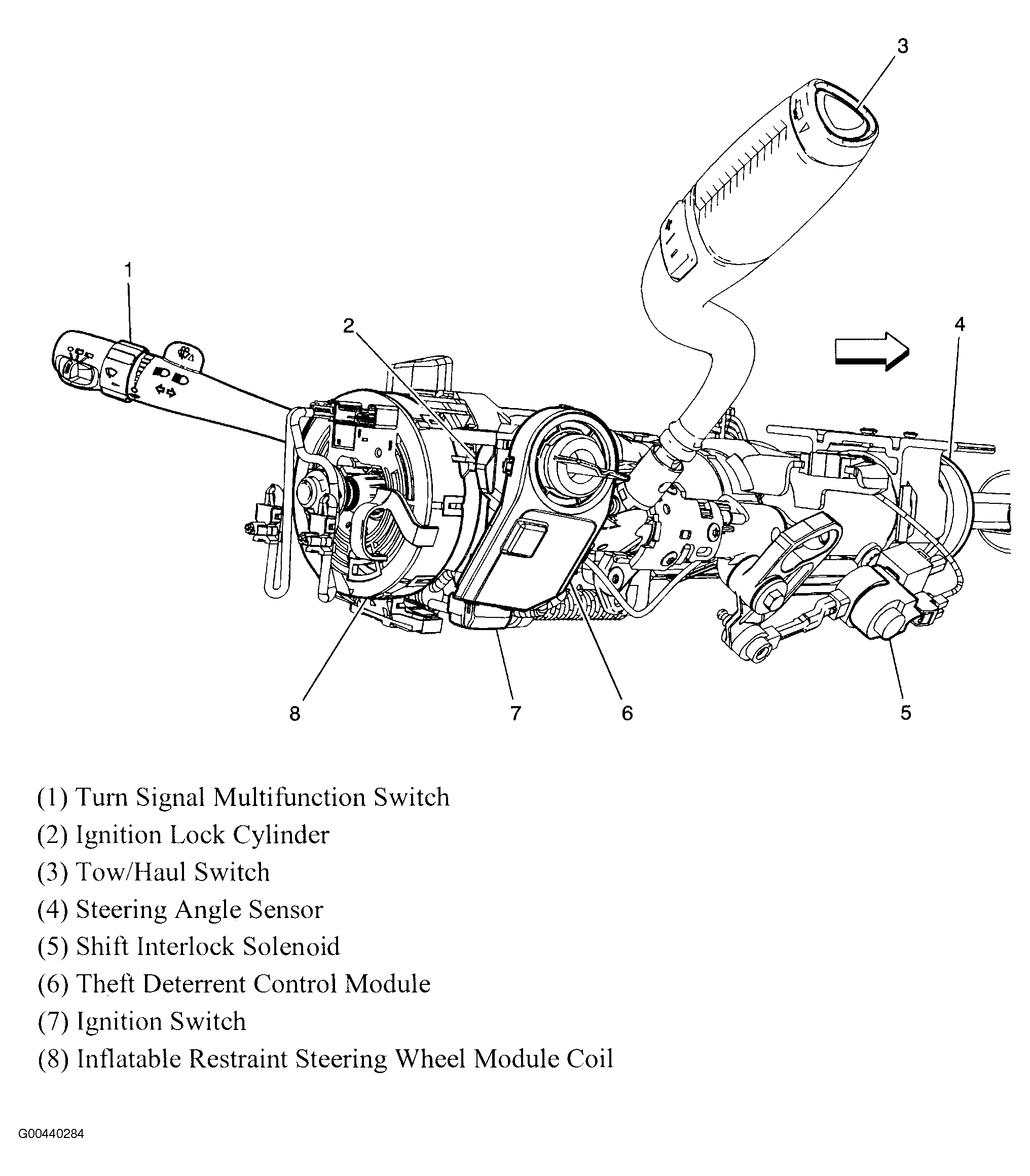 3

1

2

4

8

7

6

5

(1) Turn Signal Multifunction Switch
(2) Ignition Lock Cylinder
(3) Tow/Haul Switch
(4) Steering Angle Sensor
(5) Shift Interlock Solenoid
(6) Theft Deterrent Control Module
(7) Ignition Switch
(8) Inflatable Restraint Steering Wheel Module Coil

G00440284