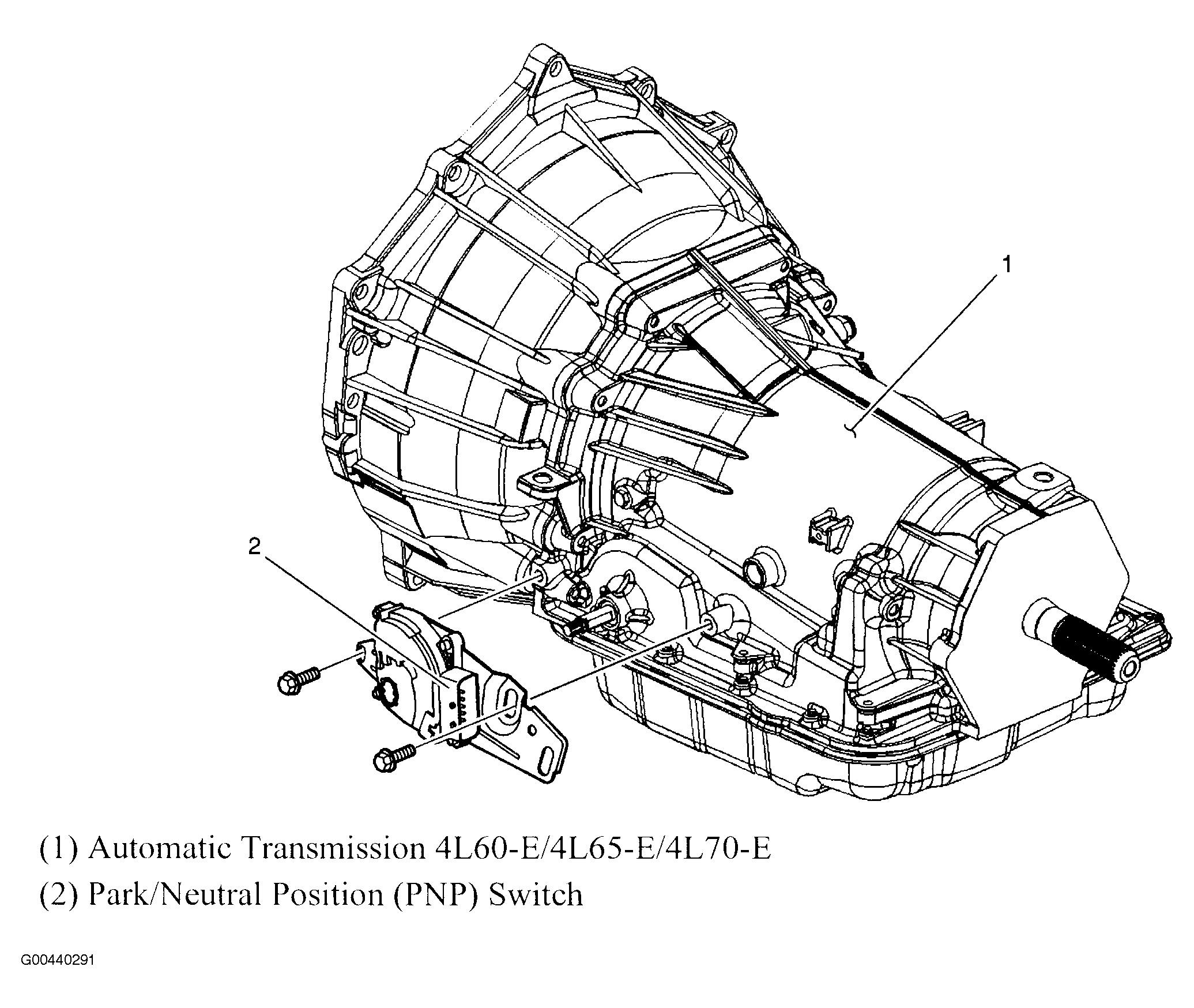 1

2

(1) Automatic Transmission 4L60-E/4L65-E/4L70-E

(2) Park/Neutral Position (PNP) Switch

G00440291