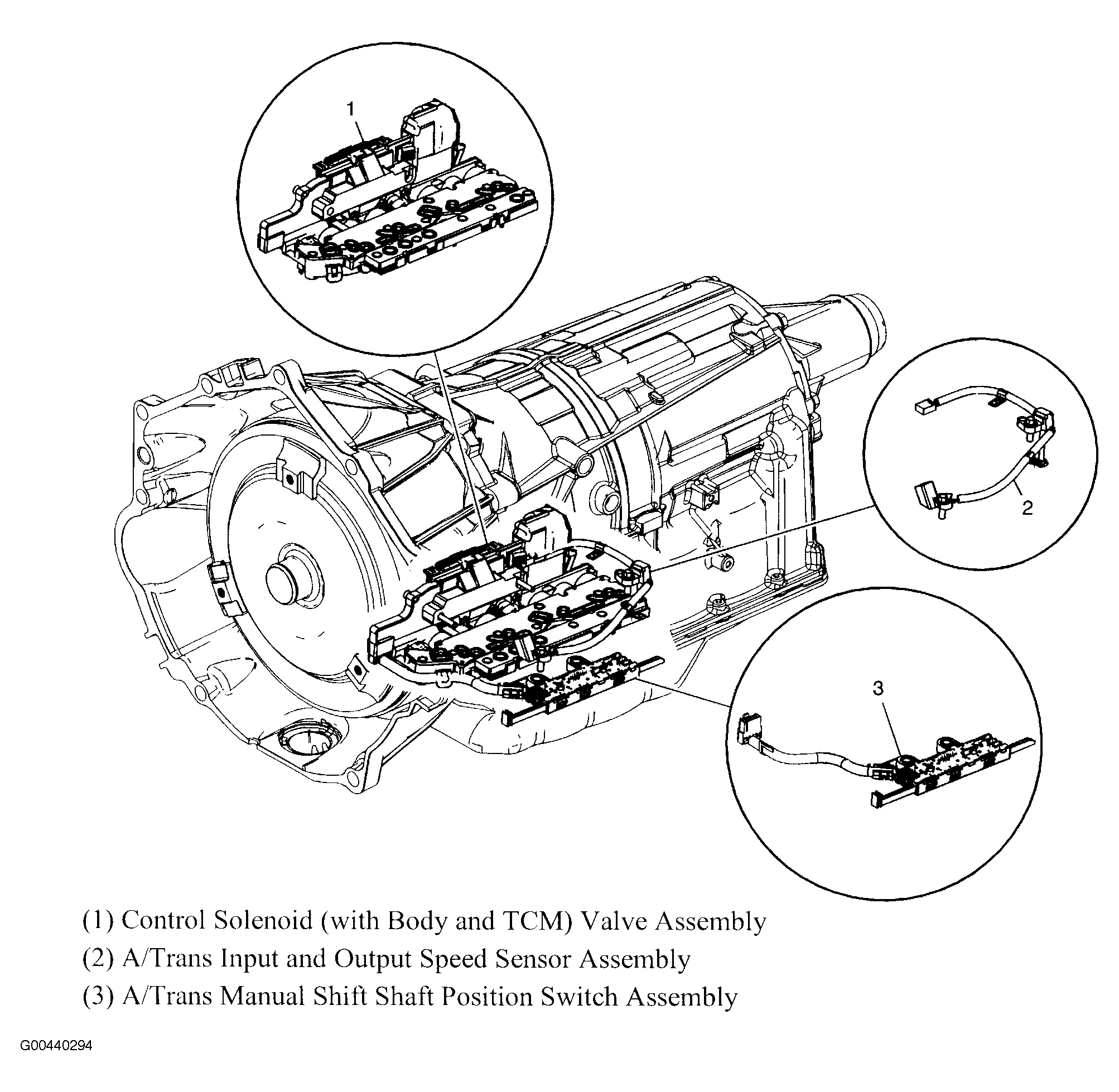 1

2

3

(1) Control Solenoid (with Body and TCM) Valve Assembly

(2) A/Trans Input and Output Speed Sensor Assembly

(3) A/Trans Manual Shift Shaft Position Switch Assembly

G00440294