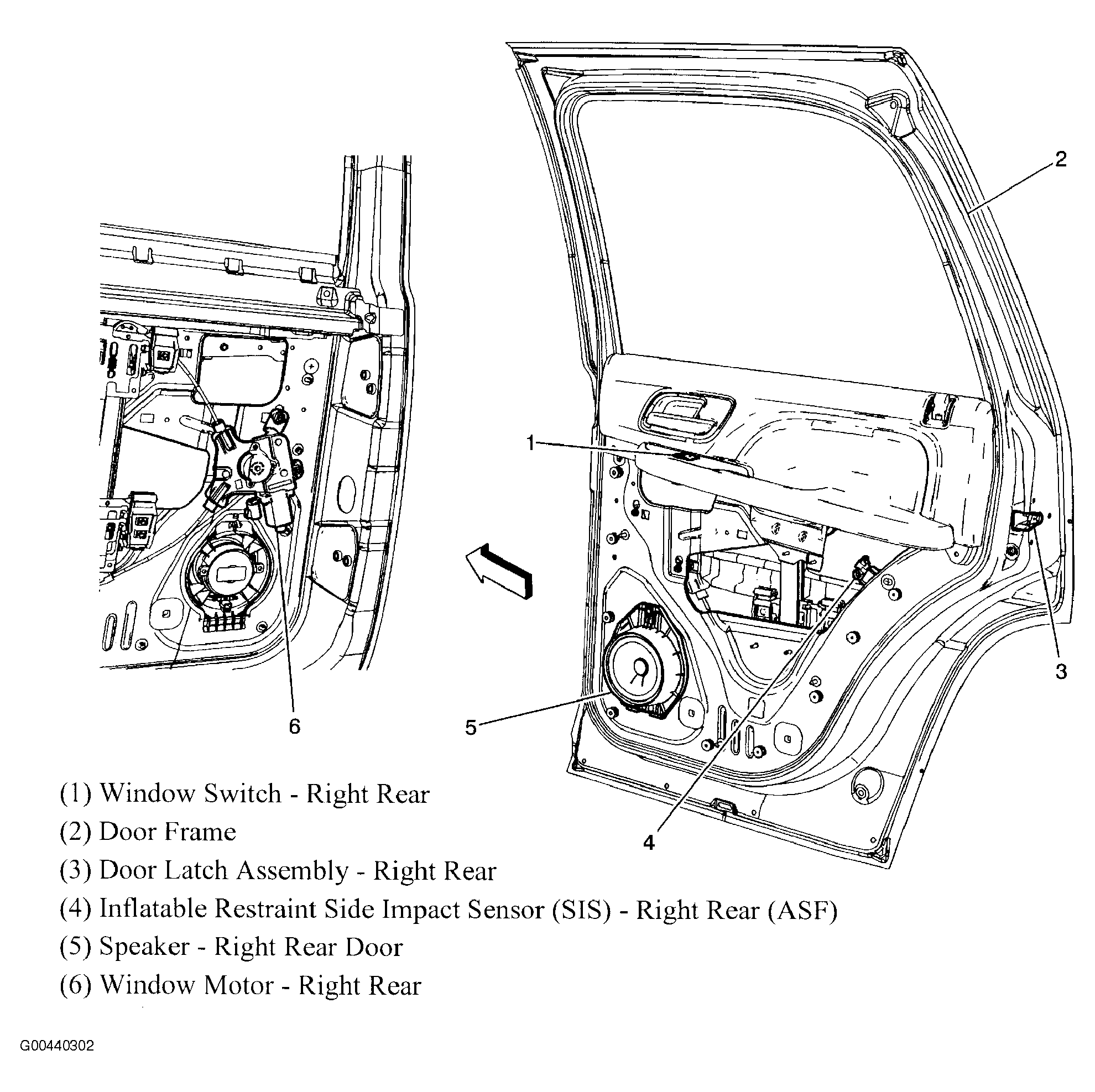 2

1

3

6

5

4

(1) Window Switch - Right Rear

(2) Door Frame

(3) Door Latch Assembly - Right Rear

(4) Inflatable Restraint Side Impact Sensor (SIS) - Right Rear (ASF)

(5) Speaker - Right Rear Door

(6) Window Motor - Right Rear

G00440302