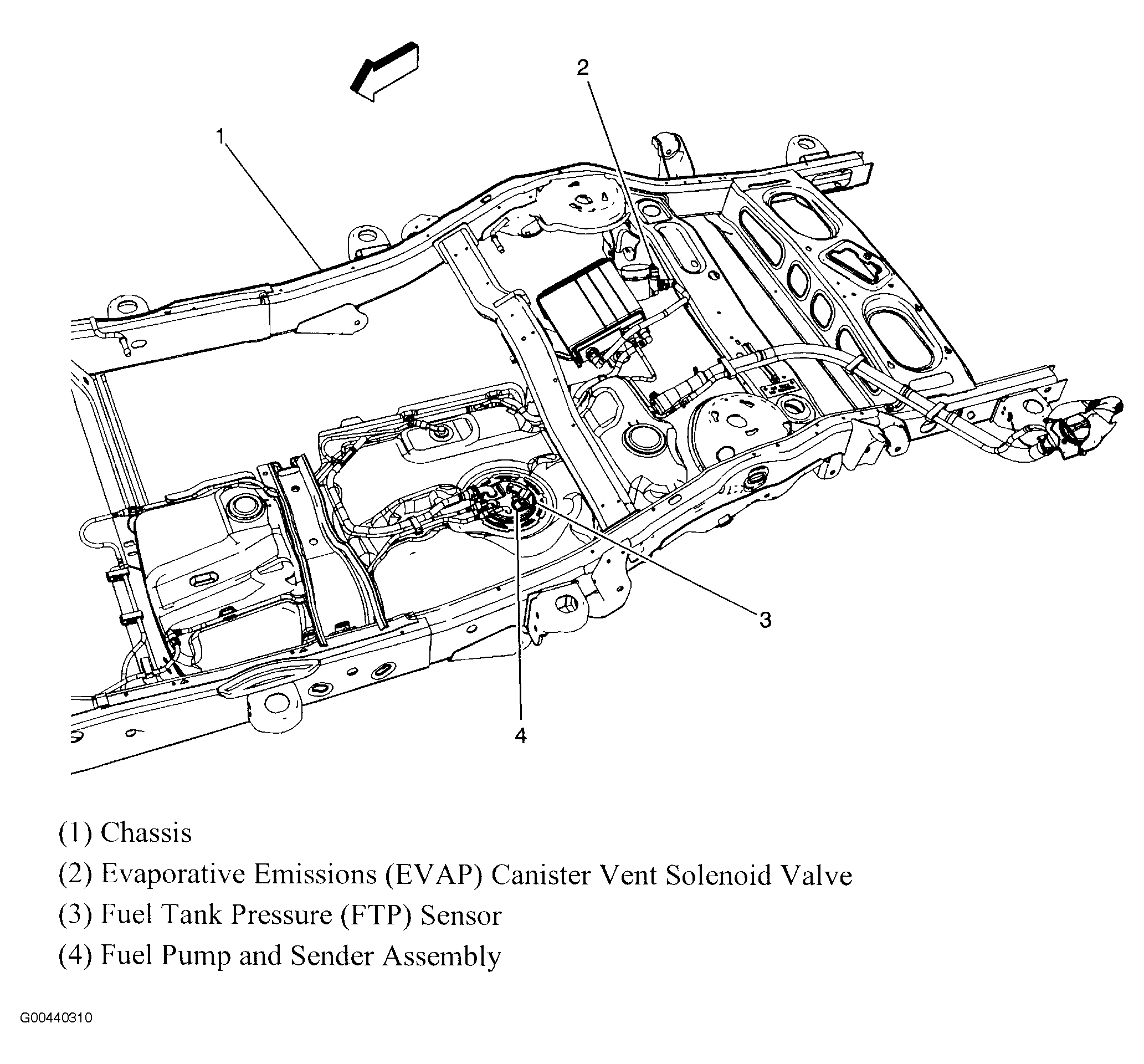 2

1

3

4

(1) Chassis

(2) Evaporative Emissions (EVAP) Canister Vent Solenoid Valve

(3) Fuel Tank Pressure (FTP) Sensor

(4) Fuel Pump and Sender Assembly

G00440310