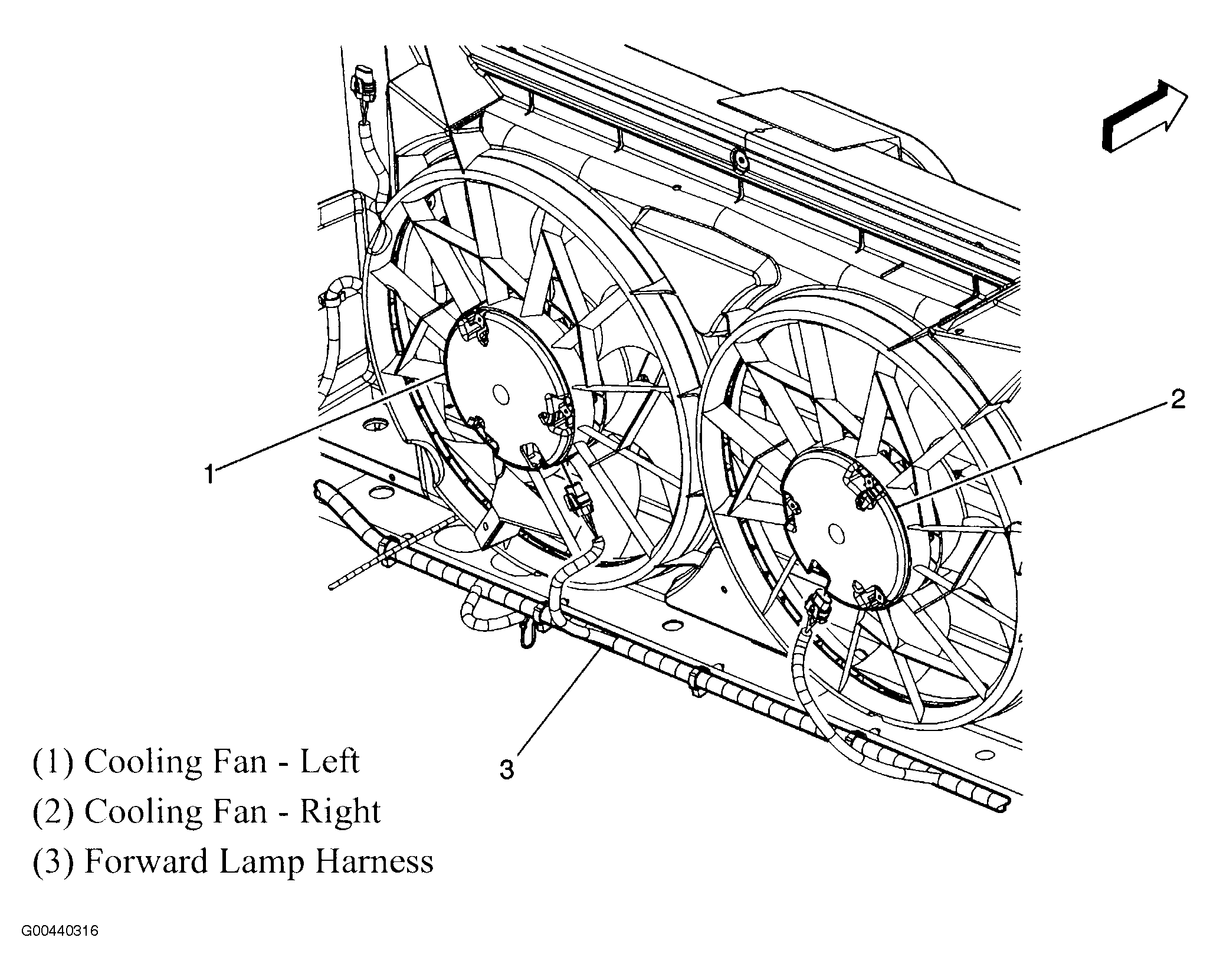 2

1

3

(1) Cooling Fan - Left
(2) Cooling Fan - Right
(3) Forward Lamp Harness

G00440316