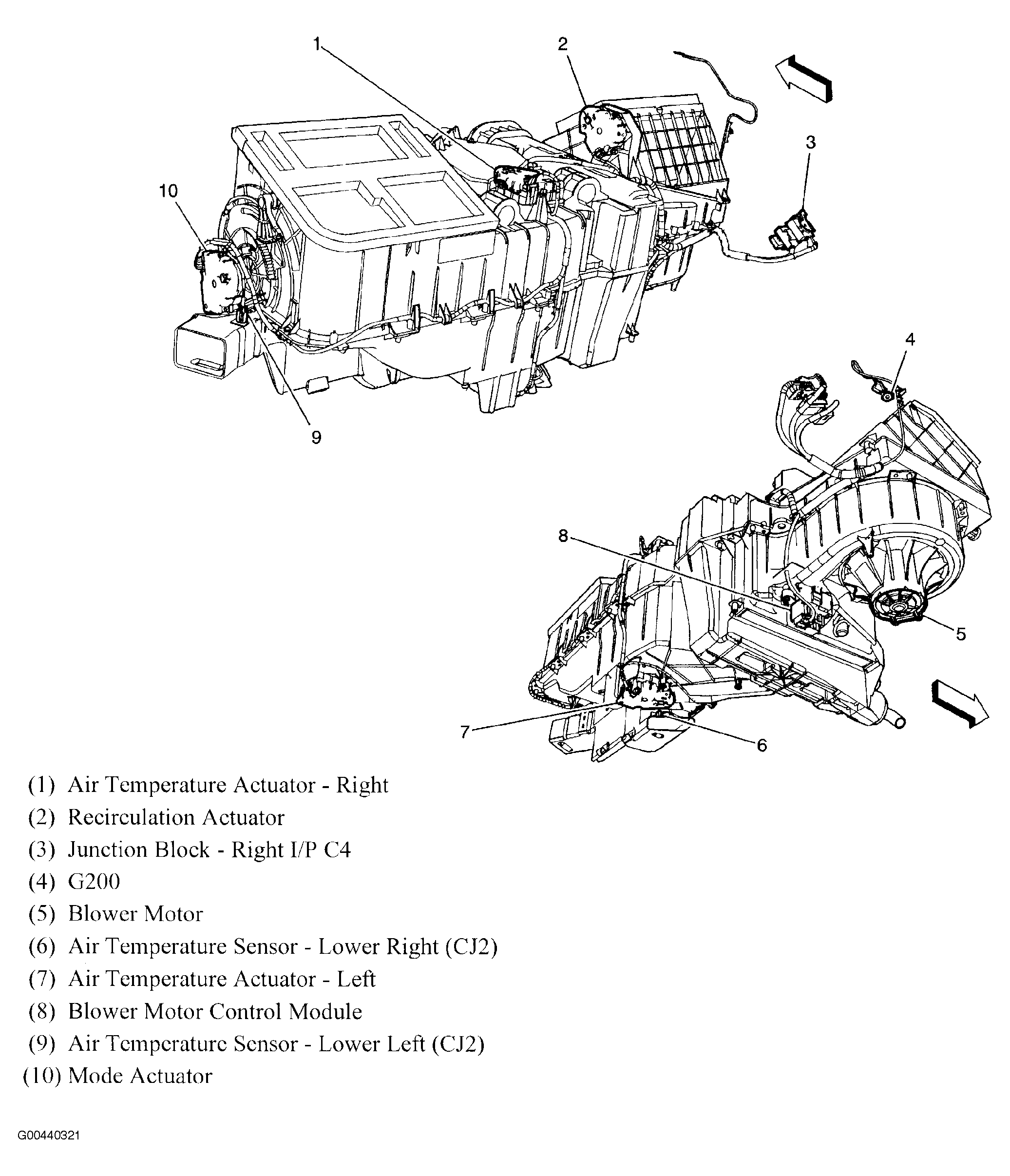 1
2
3
10
9
4
8
5
7
6

(1) Air Temperature Actuator - Right
(2) Recirculation Actuator
(3) Junction Block - Right I/P C4
(4) G200
(5) Blower Motor
(6) Air Temperature Sensor - Lower Right (CJ2)
(7) Air Temperature Actuator - Left
(8) Blower Motor Control Module
(9) Air Temperature Sensor - Lower Left (CJ2)
(10) Mode Actuator

G00440321