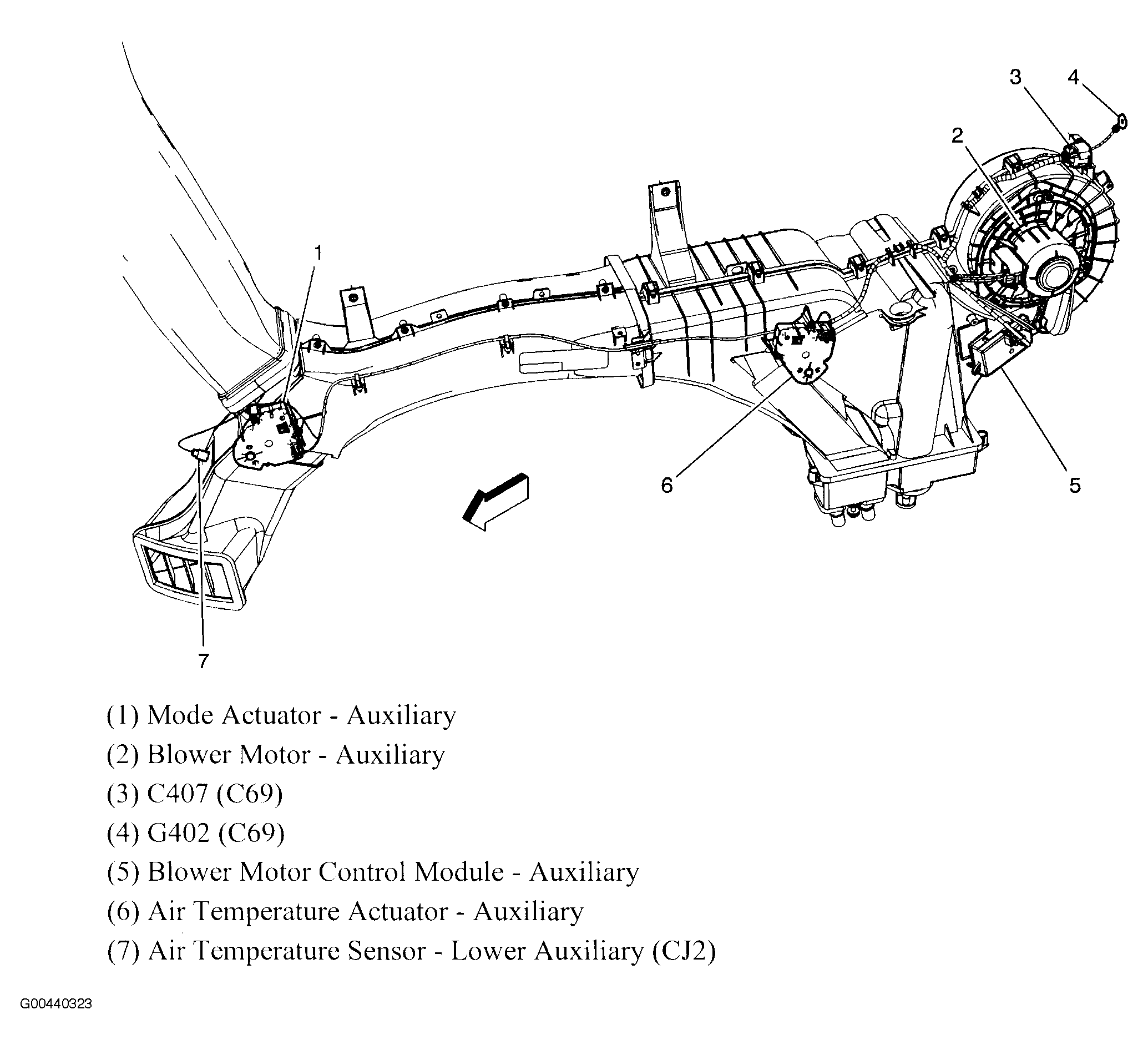 3
4
2
1
6
5
7

(1) Mode Actuator - Auxiliary

(2) Blower Motor - Auxiliary

(3) C407 (C69)

(4) G402 (C69)

(5) Blower Motor Control Module - Auxiliary

(6) Air Temperature Actuator - Auxiliary

(7) Air Temperature Sensor - Lower Auxiliary (CJ2)

G00440323