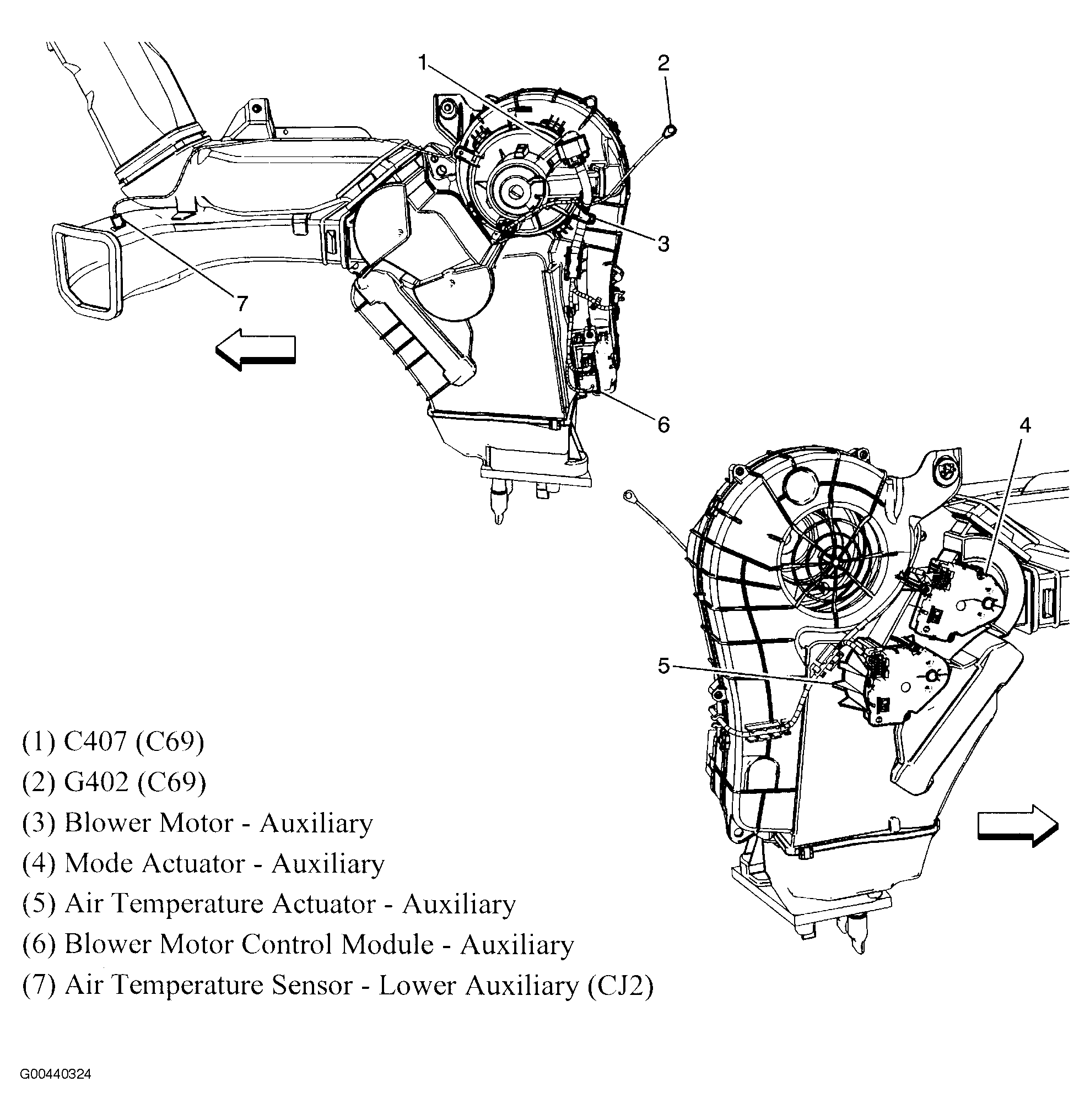 1
2
3
7
6
4
5

(1) C407 (C69)
(2) G402 (C69)
(3) Blower Motor - Auxiliary
(4) Mode Actuator - Auxiliary
(5) Air Temperature Actuator - Auxiliary
(6) Blower Motor Control Module - Auxiliary
(7) Air Temperature Sensor - Lower Auxiliary (CJ2)

G00440324