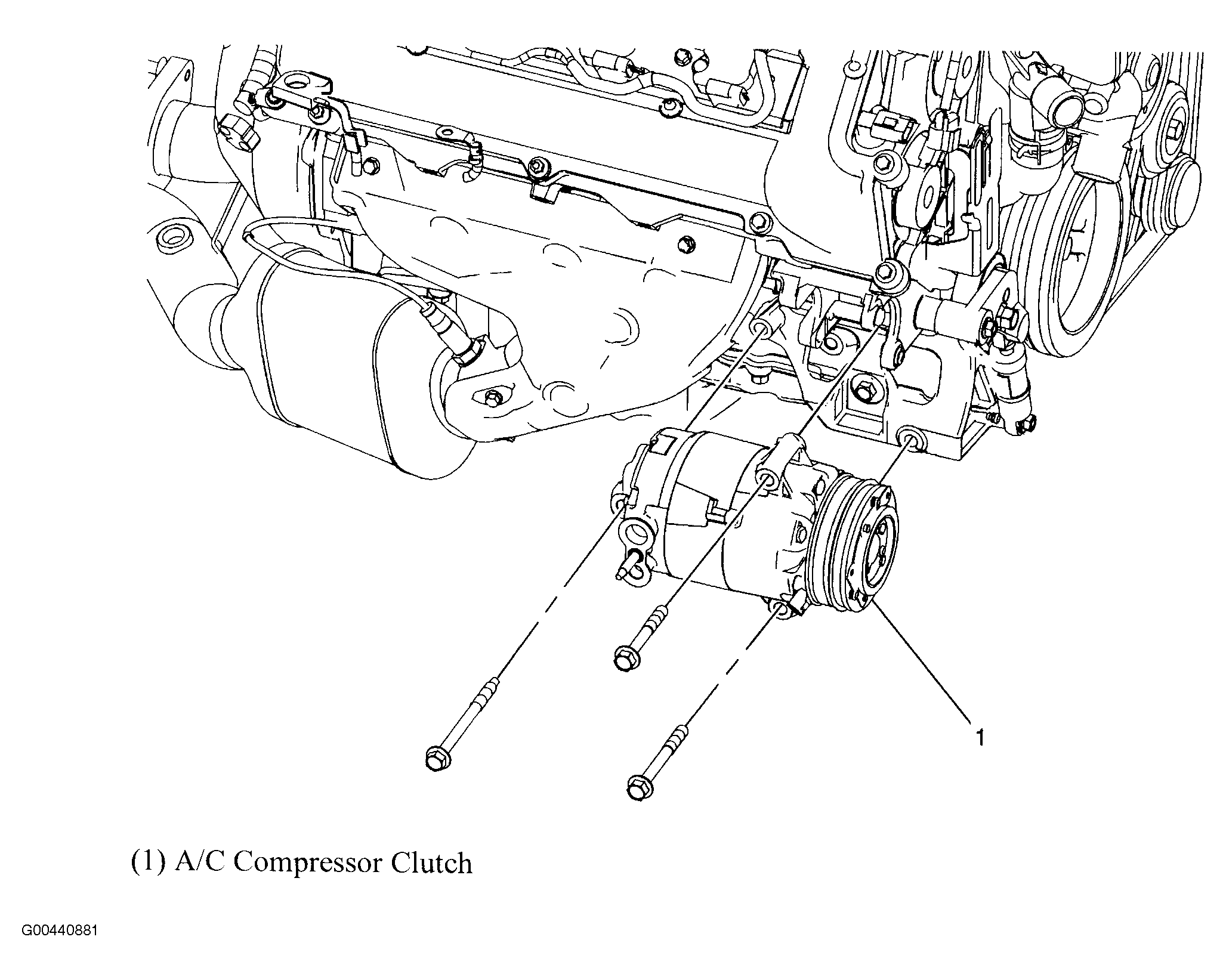 1

(1) A/C Compressor Clutch

G00440881