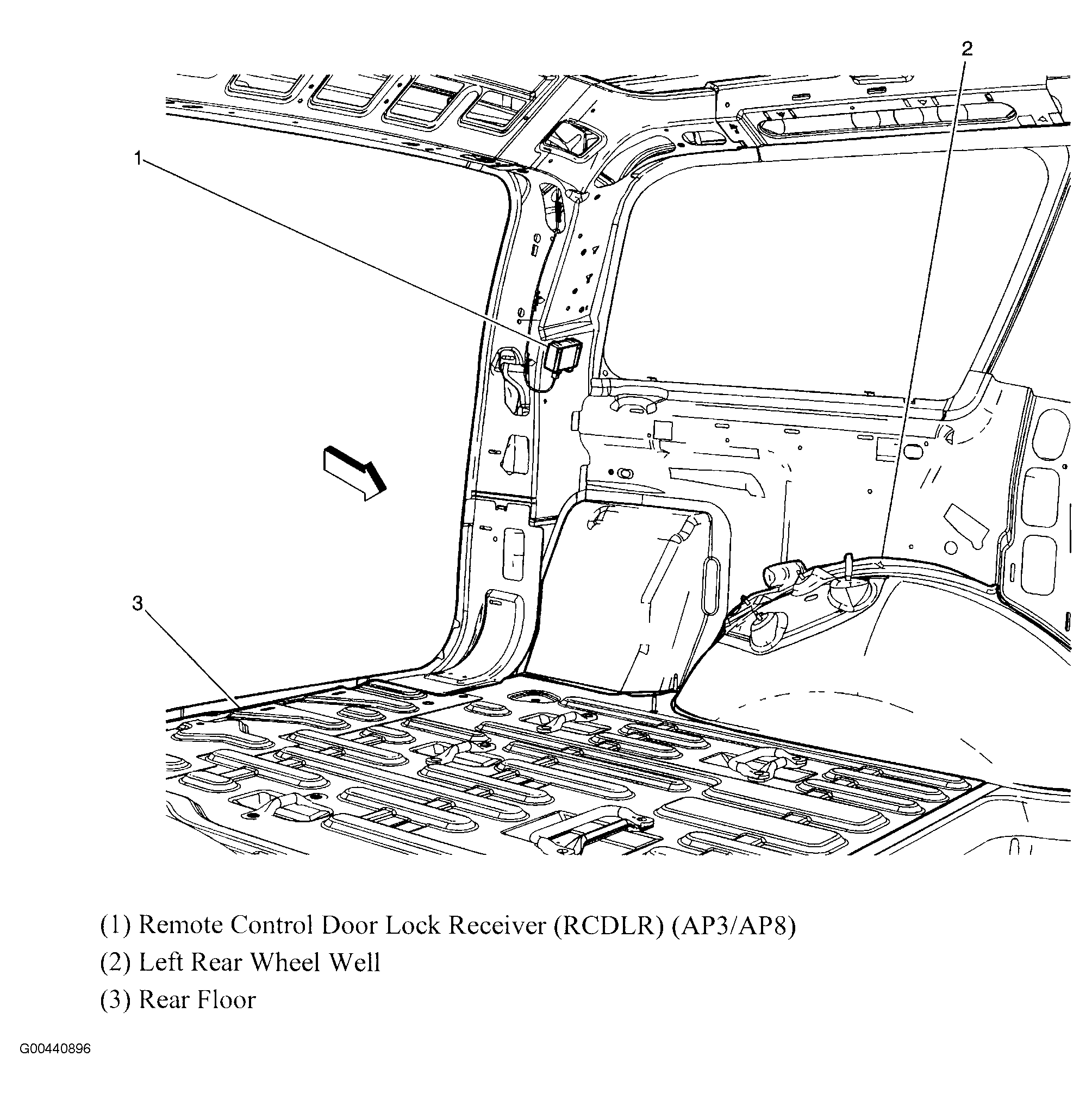 2

1

3

(1) Remote Control Door Lock Receiver (RCDLR) (AP3/AP8)

(2) Left Rear Wheel Well

(3) Rear Floor

G00440896