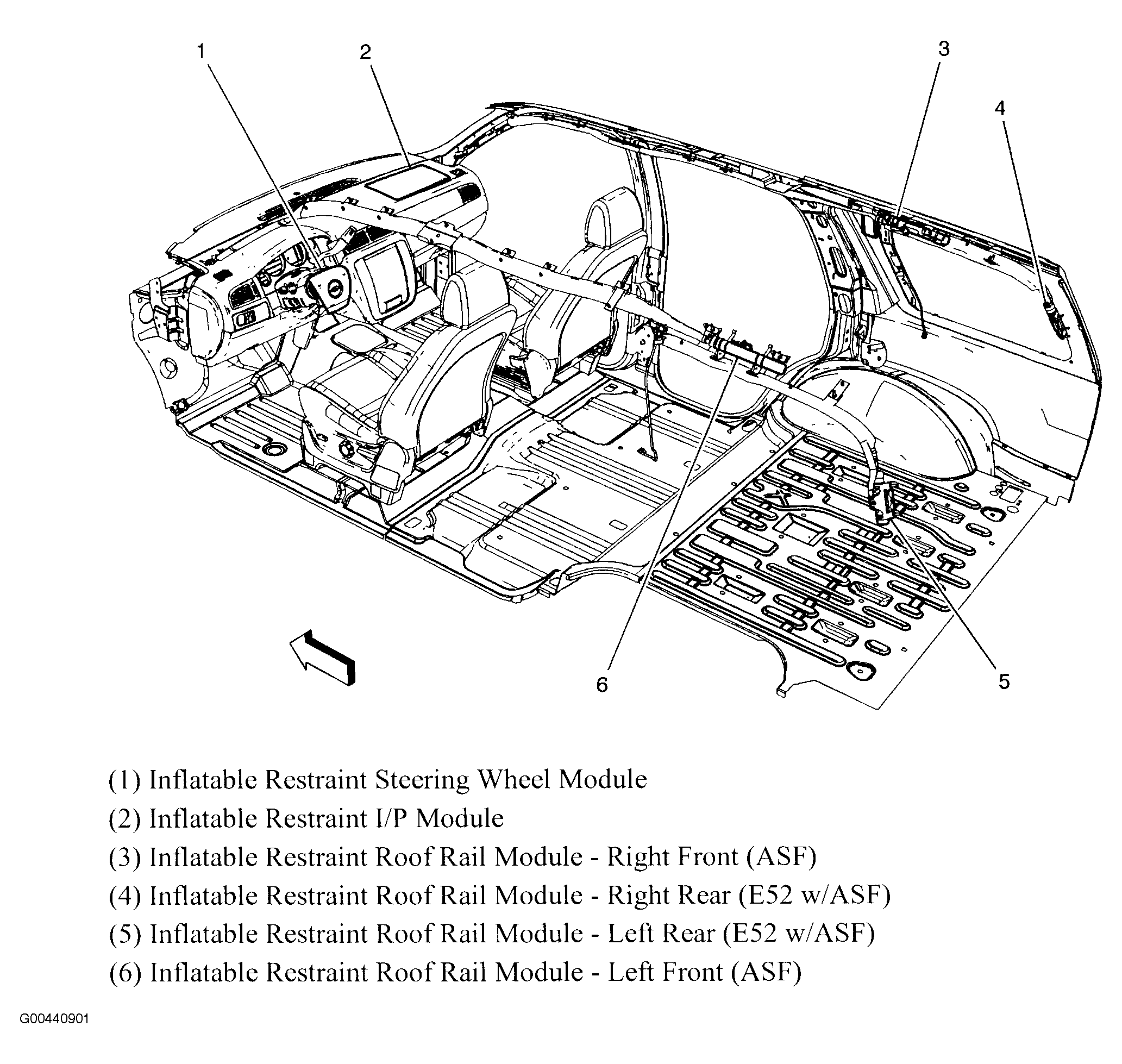 1
2
3
4
6
5

(1) Inflatable Restraint Steering Wheel Module
(2) Inflatable Restraint I/P Module
(3) Inflatable Restraint Roof Rail Module - Right Front (ASF)
(4) Inflatable Restraint Roof Rail Module - Right Rear (E52 w/ASF)
(5) Inflatable Restraint Roof Rail Module - Left Rear (E52 w/ASF)
(6) Inflatable Restraint Roof Rail Module - Left Front (ASF)

G00440901