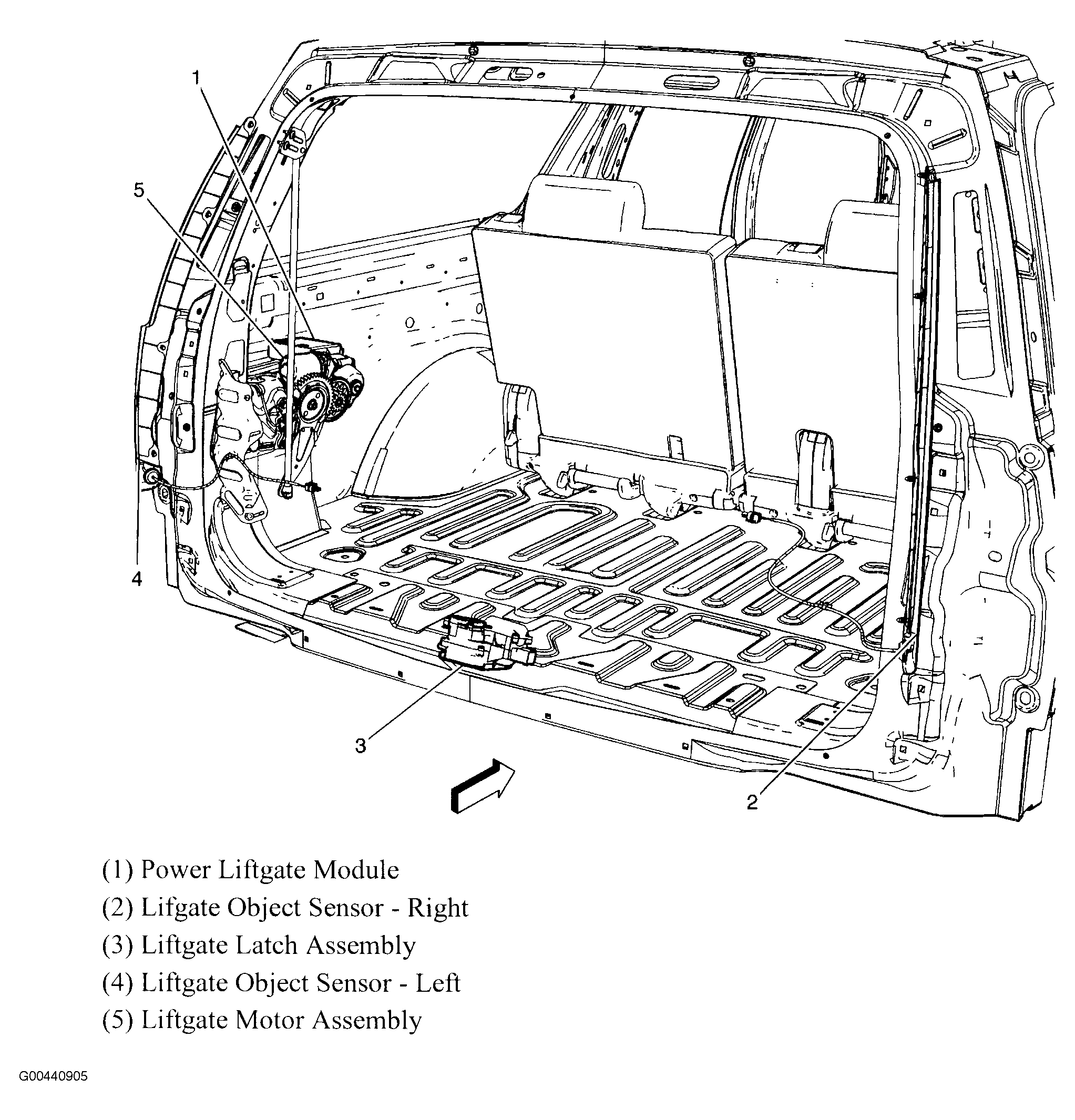 1

5

4

3

2

(1) Power Liftgate Module
(2) Lifgate Object Sensor - Right
(3) Liftgate Latch Assembly
(4) Liftgate Object Sensor - Left
(5) Liftgate Motor Assembly

G00440905