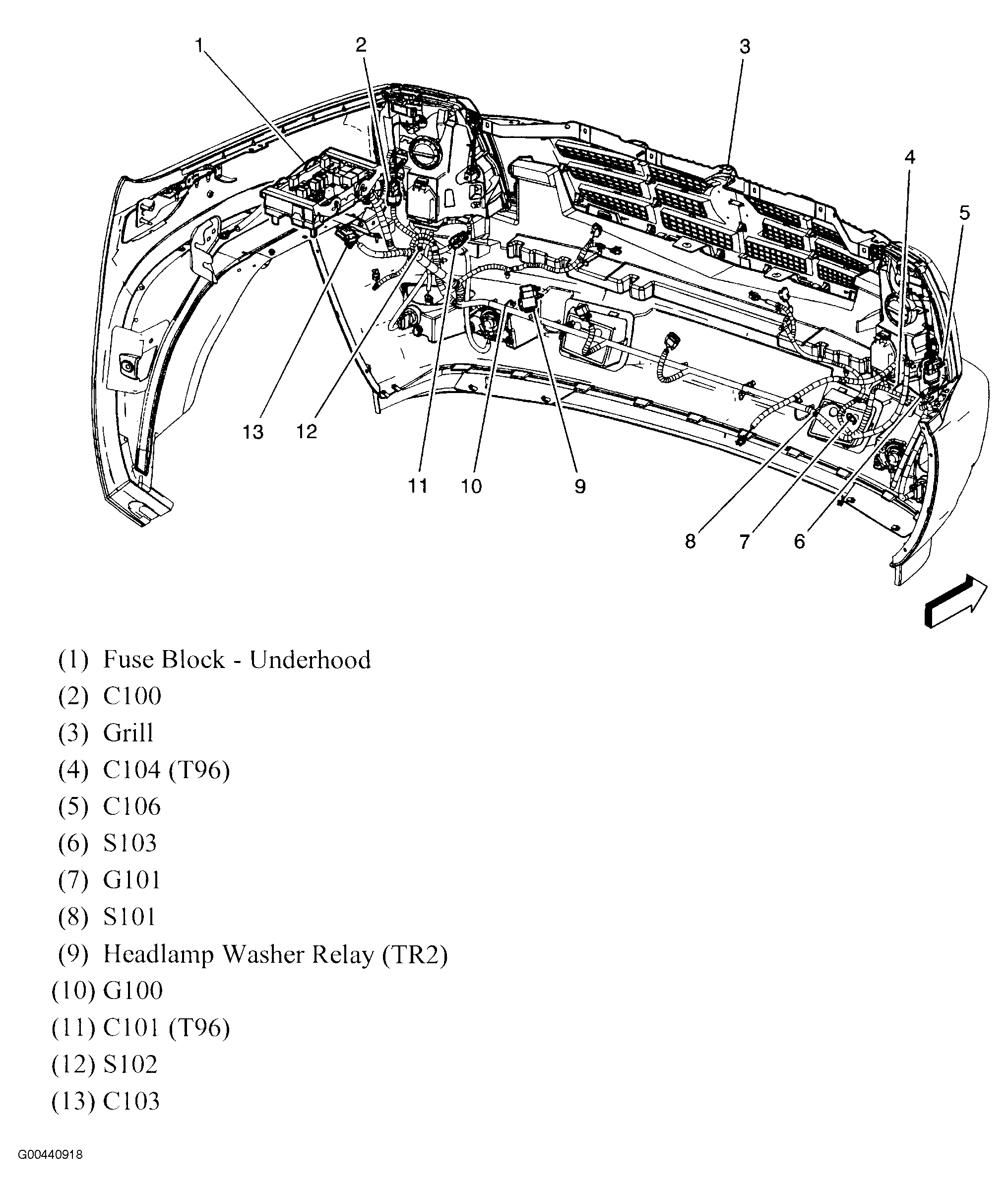 1 2 3 4 5

13 12 11 10 9

8 7 6

(1) Fuse Block - Underhood
(2) C100
(3) Grill
(4) C104 (T96)
(5) C106
(6) S103
(7) G101
(8) S101
(9) Headlamp Washer Relay (TR2)
(10) G100
(11) C101 (T96)
(12) S102
(13) C103

G00440918