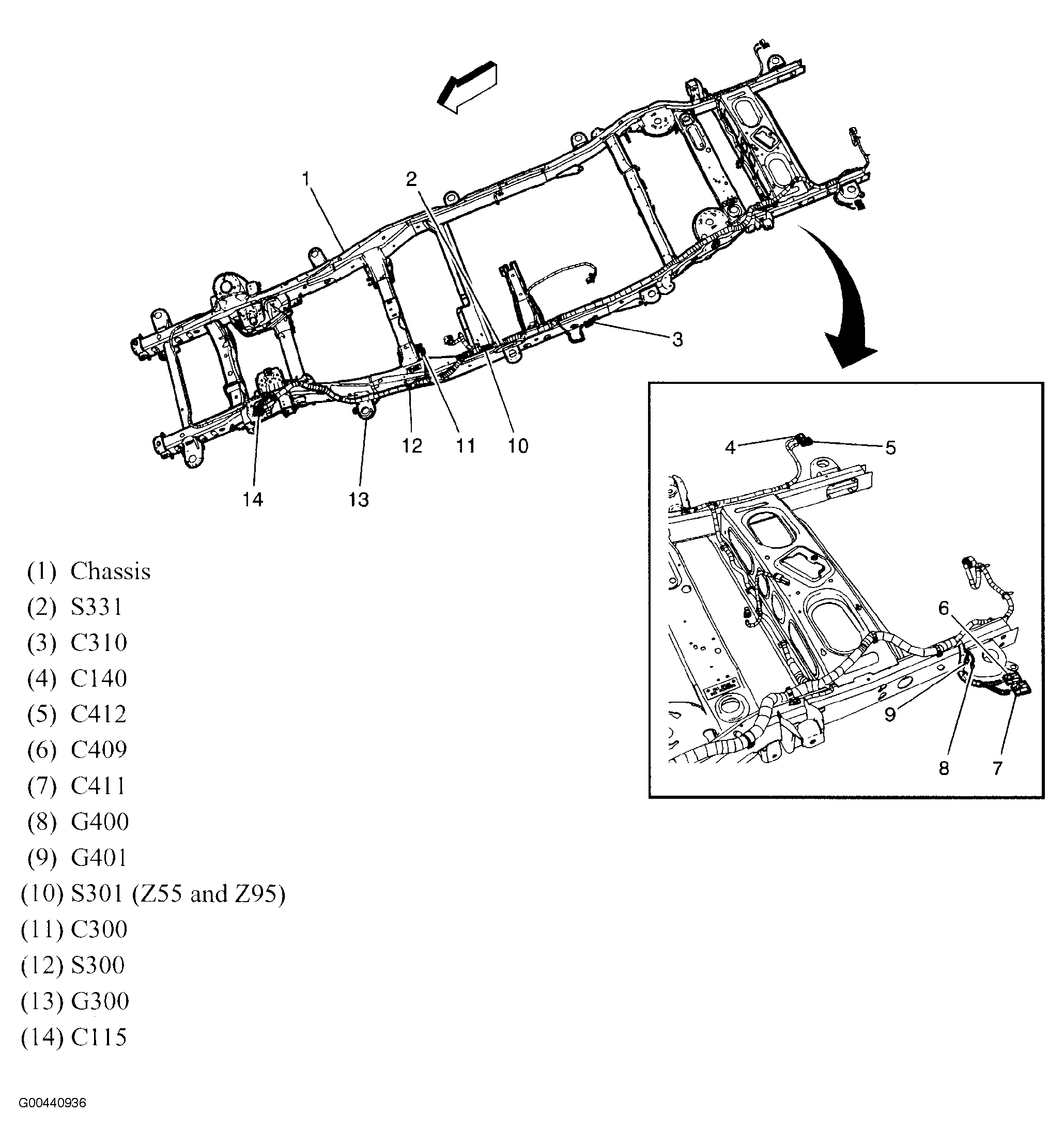 1
2
3
12 11 10
14 13

4 5
6
9
8 7

(1) Chassis
(2) S331
(3) C310
(4) C140
(5) C412
(6) C409
(7) C411
(8) G400
(9) G401
(10) S301 (Z55 and Z95)
(11) C300
(12) S300
(13) G300
(14) C115

G00440936