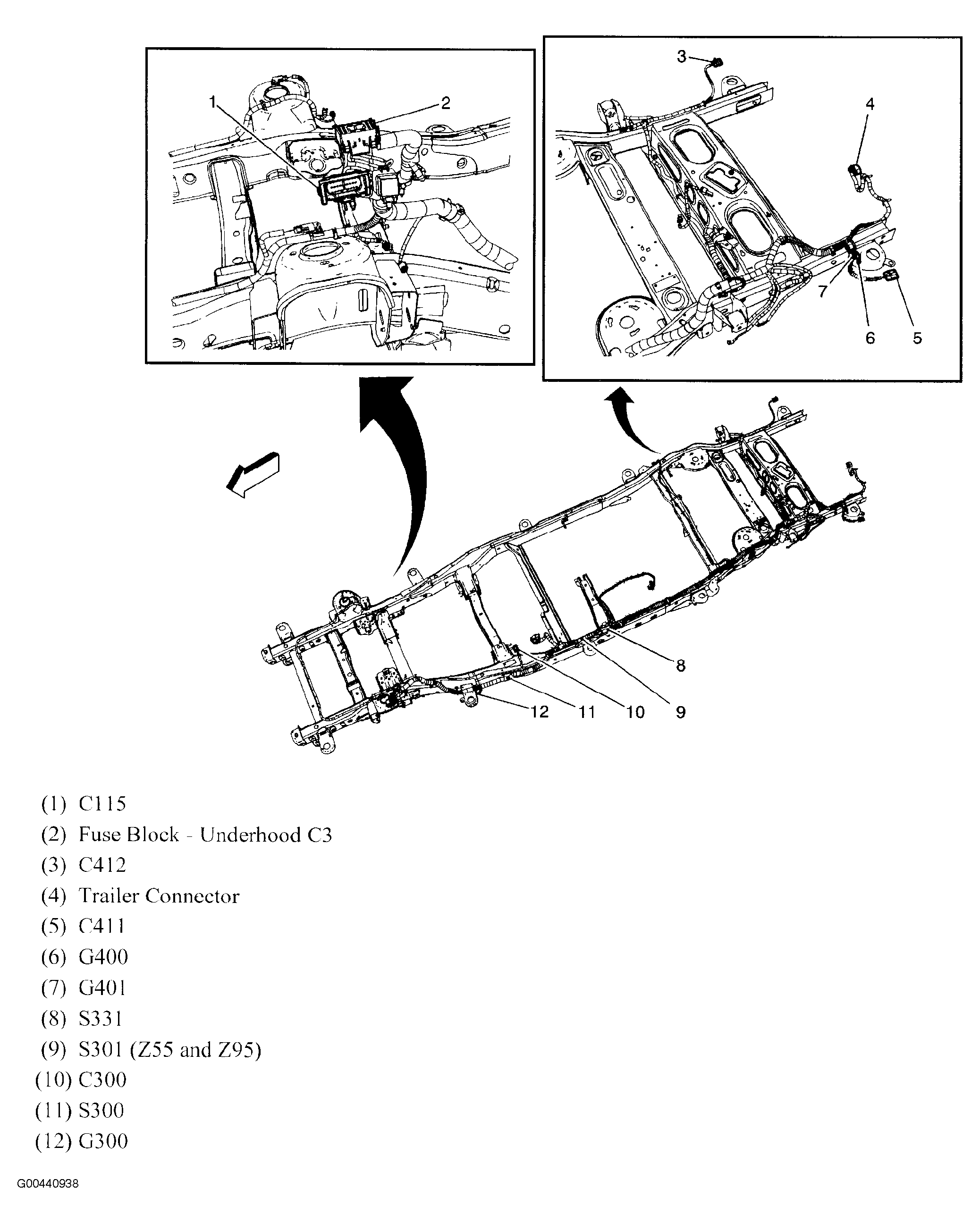 1
2
3
4
7
6
5
8
12
11
10
9

(1) C115
(2) Fuse Block - Underhood C3
(3) C412
(4) Trailer Connector
(5) C411
(6) G400
(7) G401
(8) S331
(9) S301 (Z55 and Z95)
(10) C300
(11) S300
(12) G300

G00440938