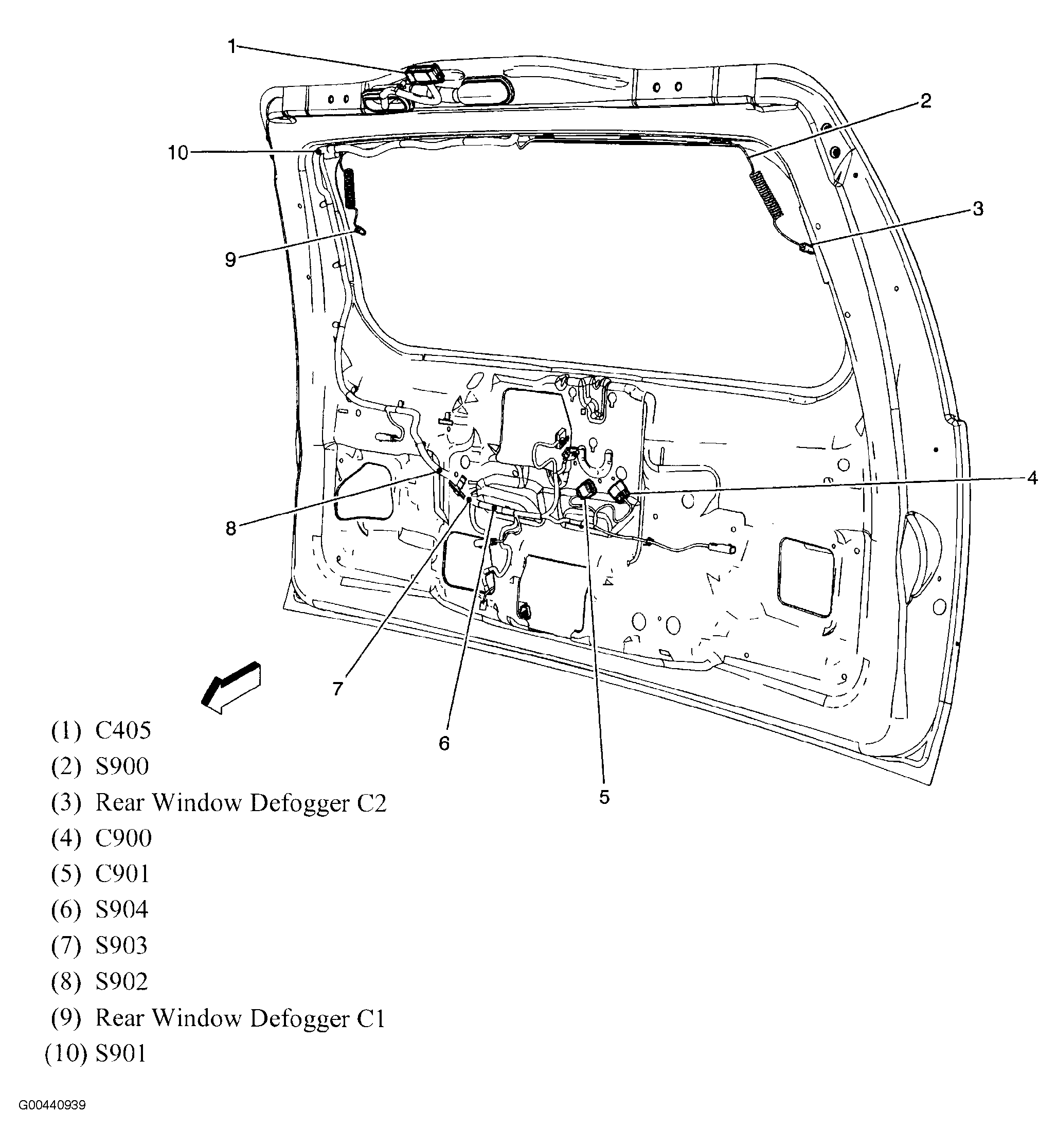 1

2

10

3

9

4

8

7

6

5

(1) C405

(2) S900

(3) Rear Window Defogger C2

(4) C900

(5) C901

(6) S904

(7) S903

(8) S902

(9) Rear Window Defogger C1

(10) S901

G00440939